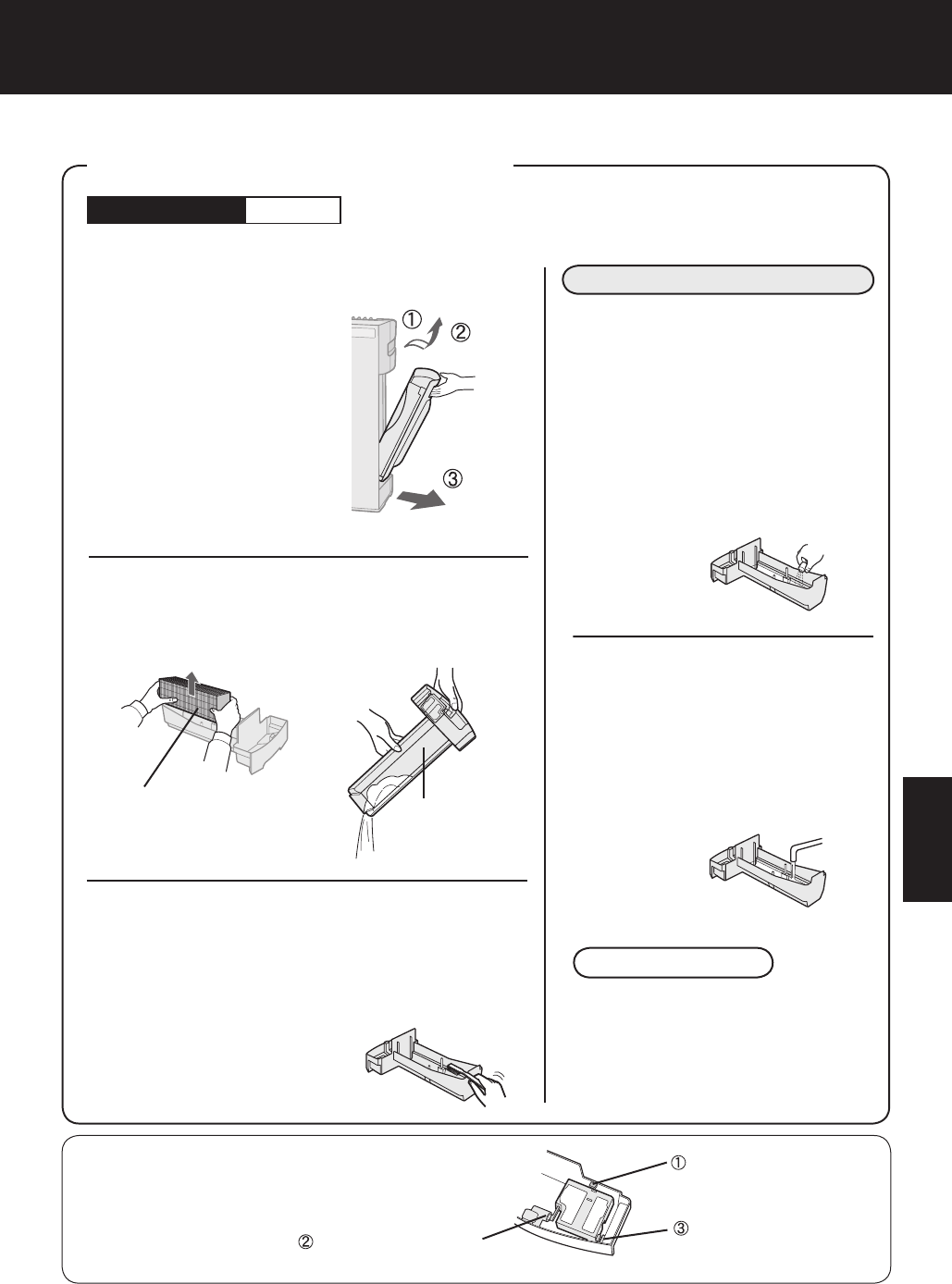 ①
②
③
①
②
③