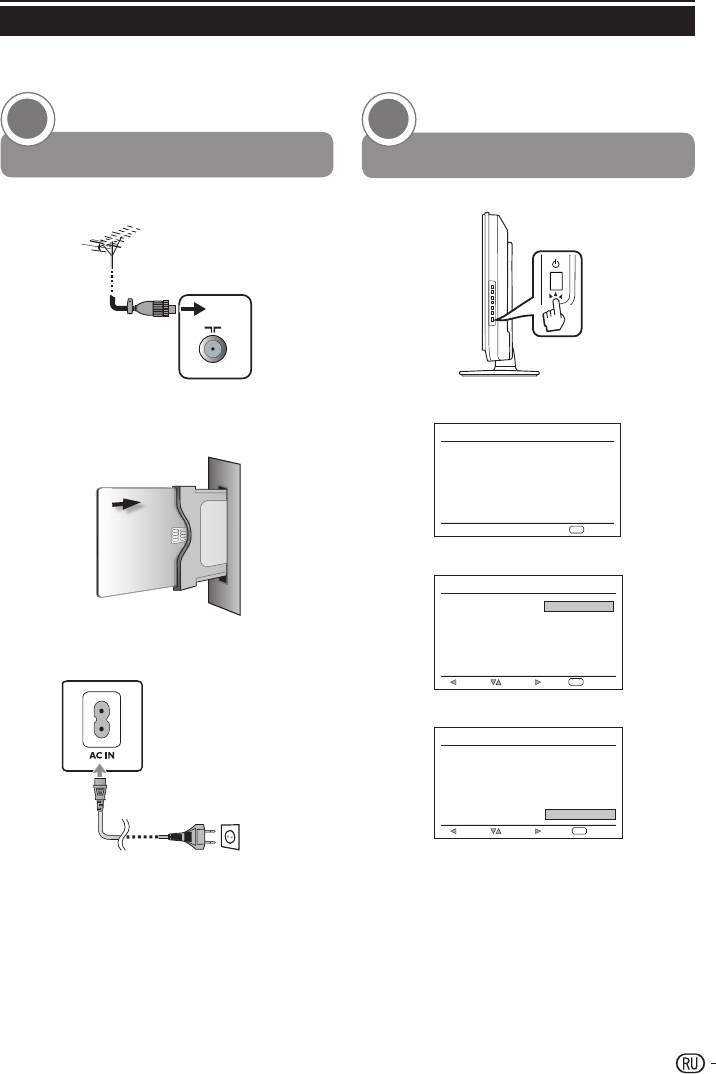 AC IN

RU