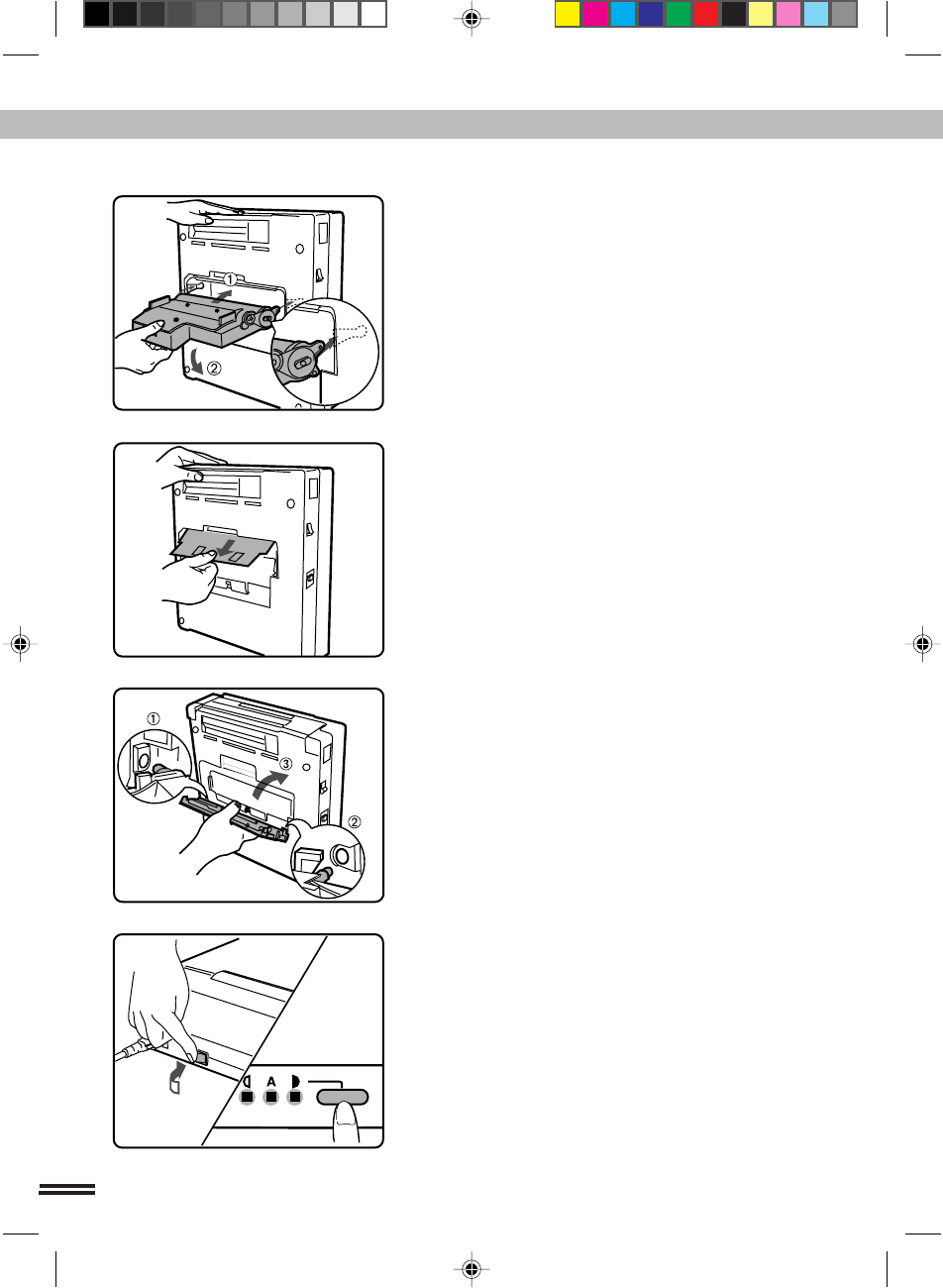 ①

②

①

③

②

A