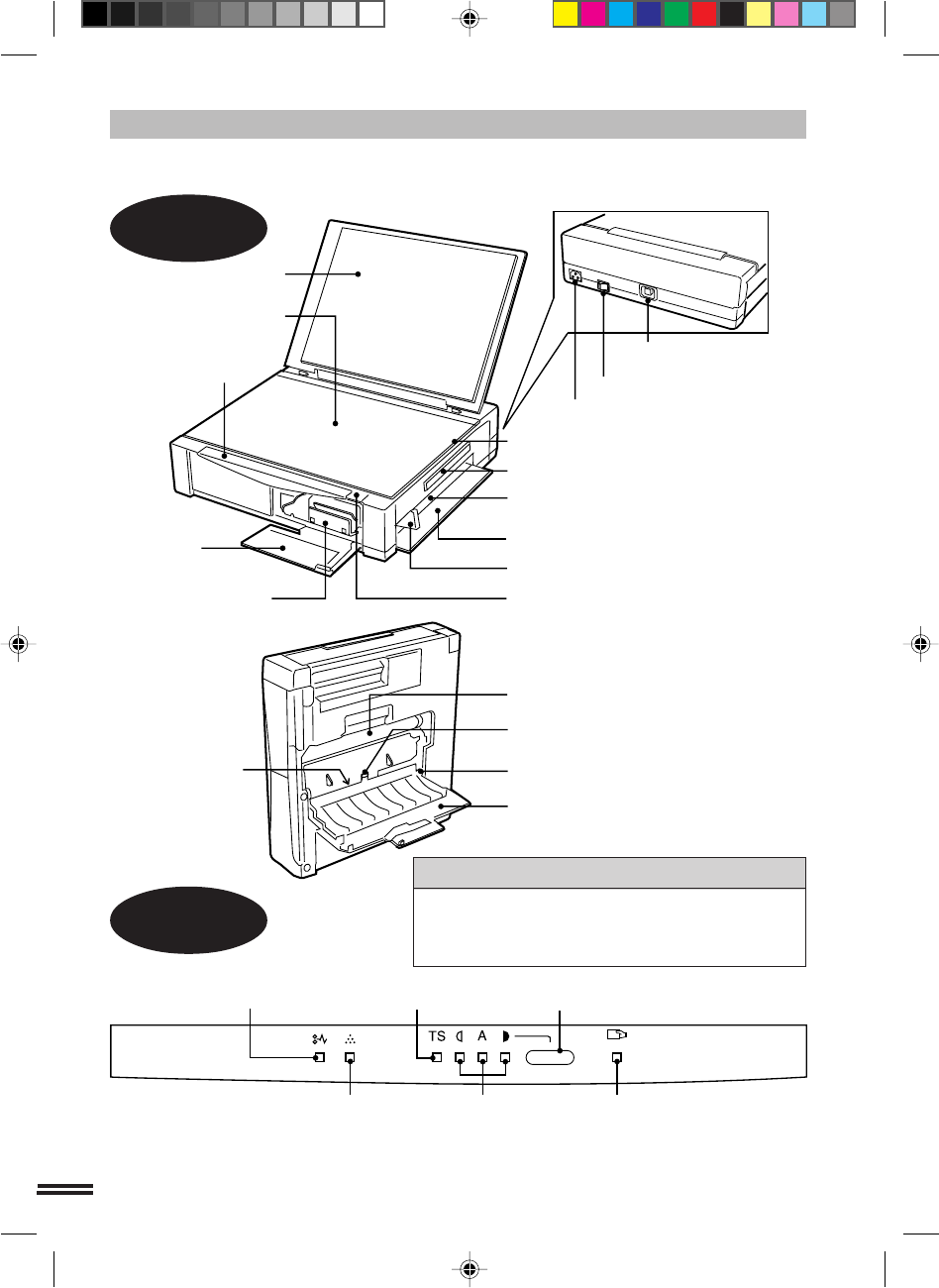 TS A