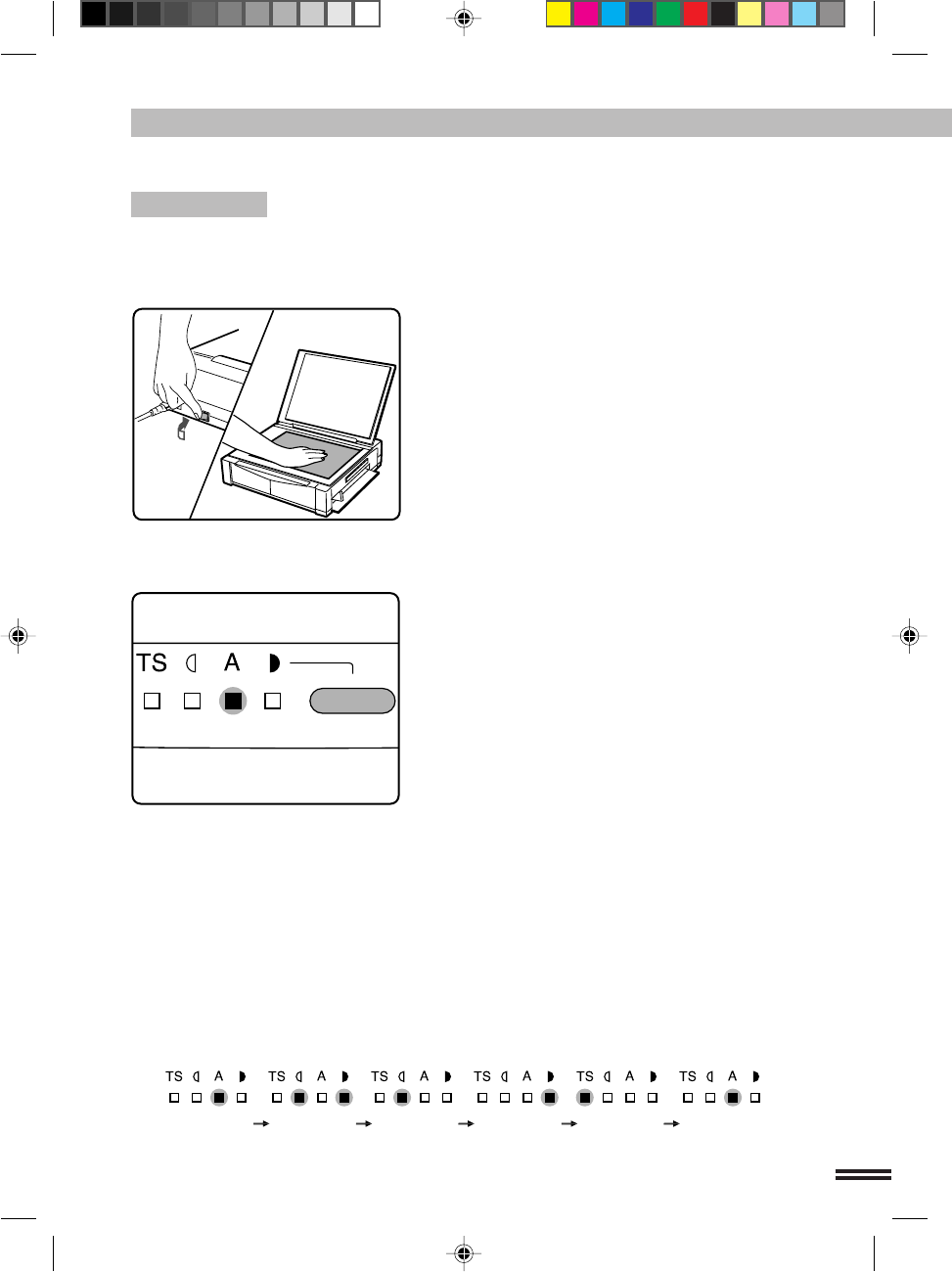 TS A

TS A TS A TS A TS A TS A TS A