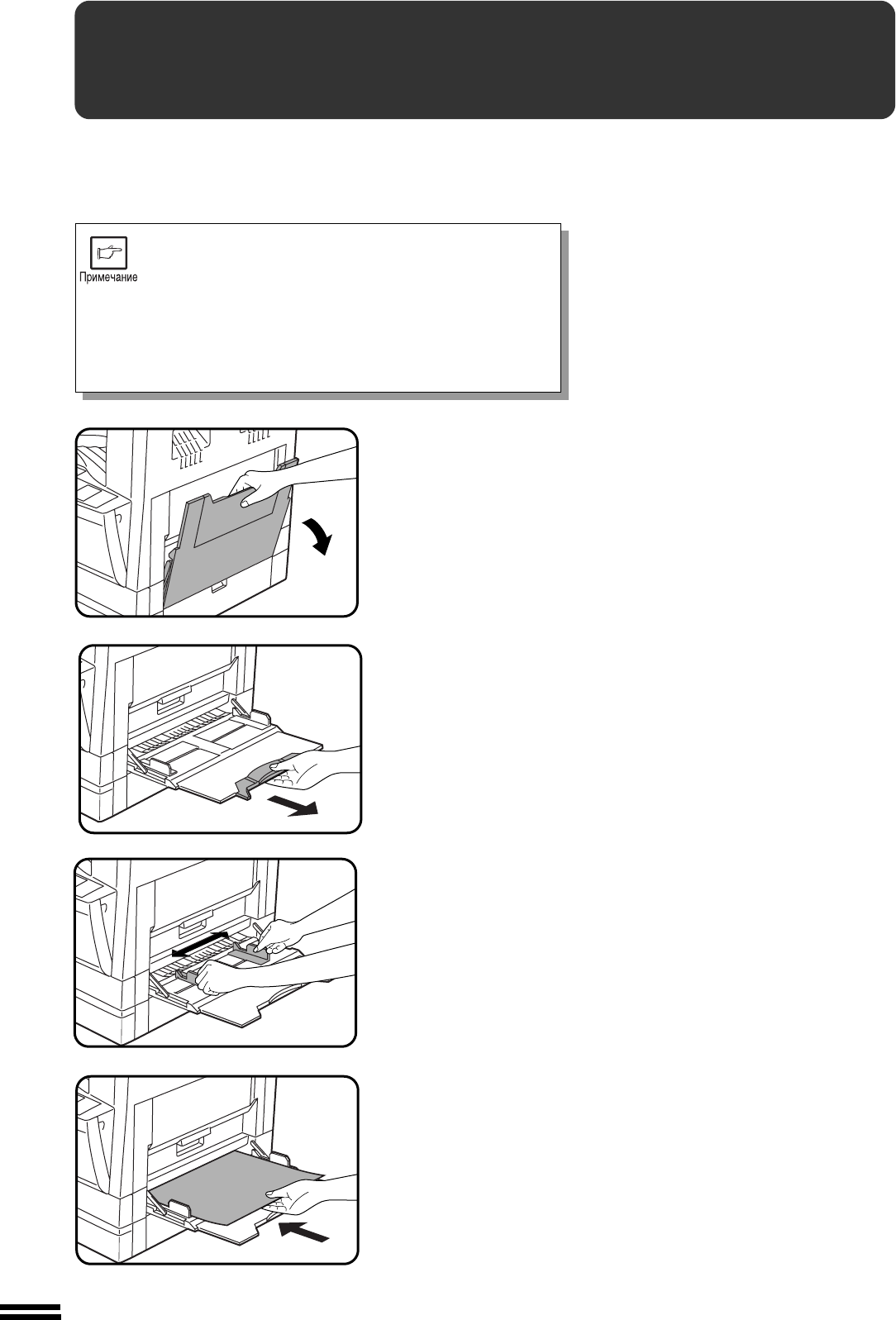 Примечание