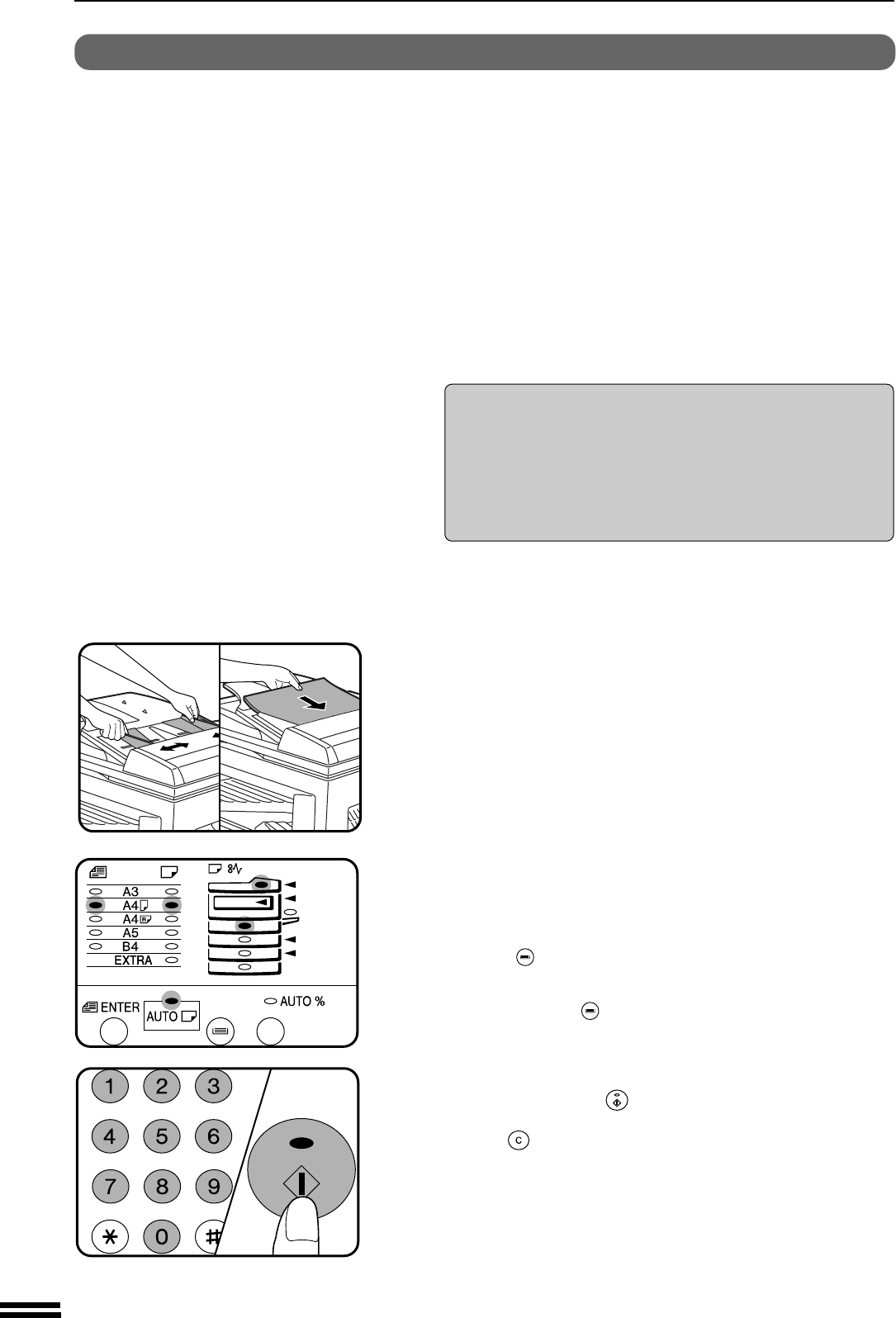 A3
A4
A4
A5
B4
EXTRA
ENTER
AUTO
AUTO %
1
2
3
4
5
6
7
8
9
0