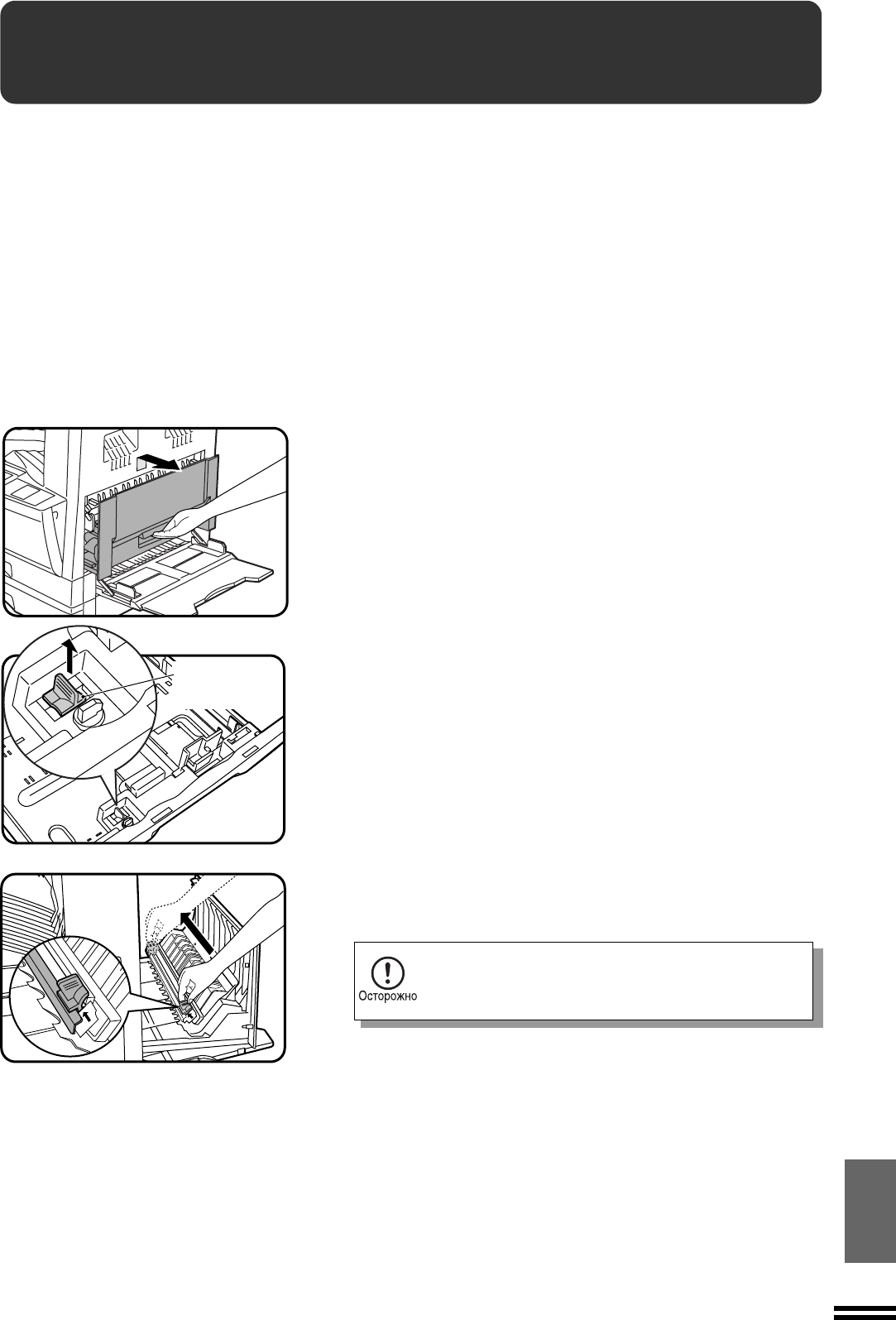 Осторожно