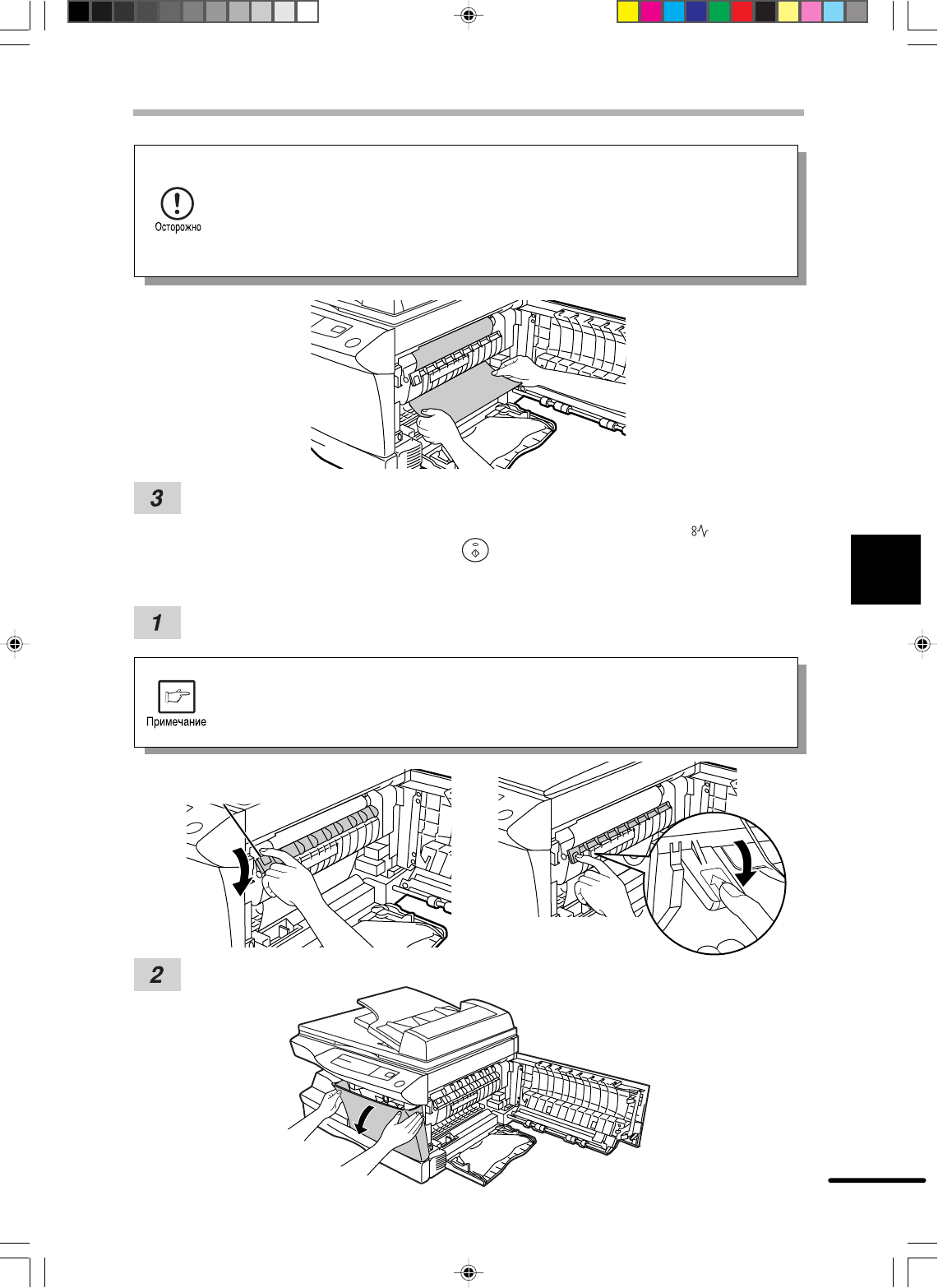 Осторожно

3

1

Примечание

2