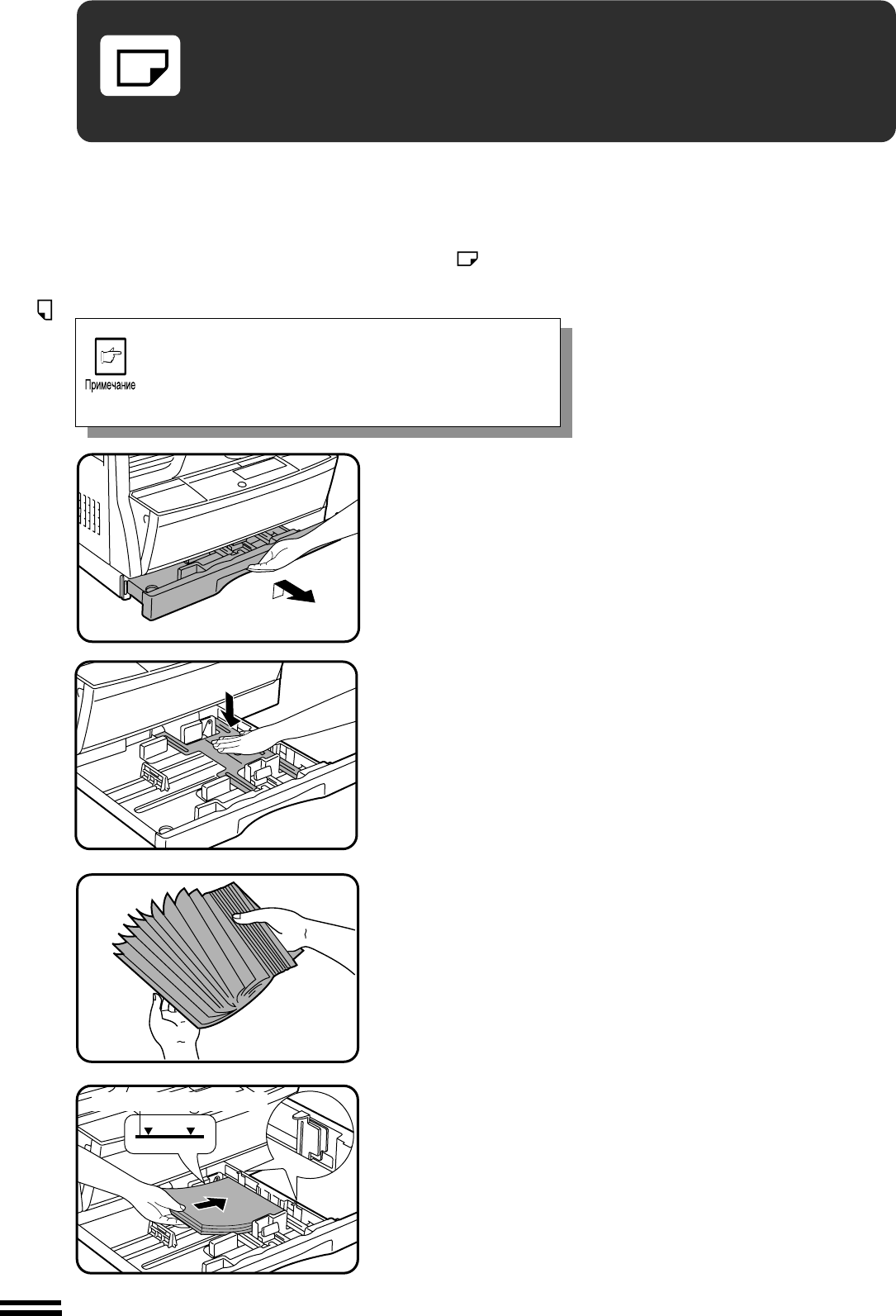 Примечание