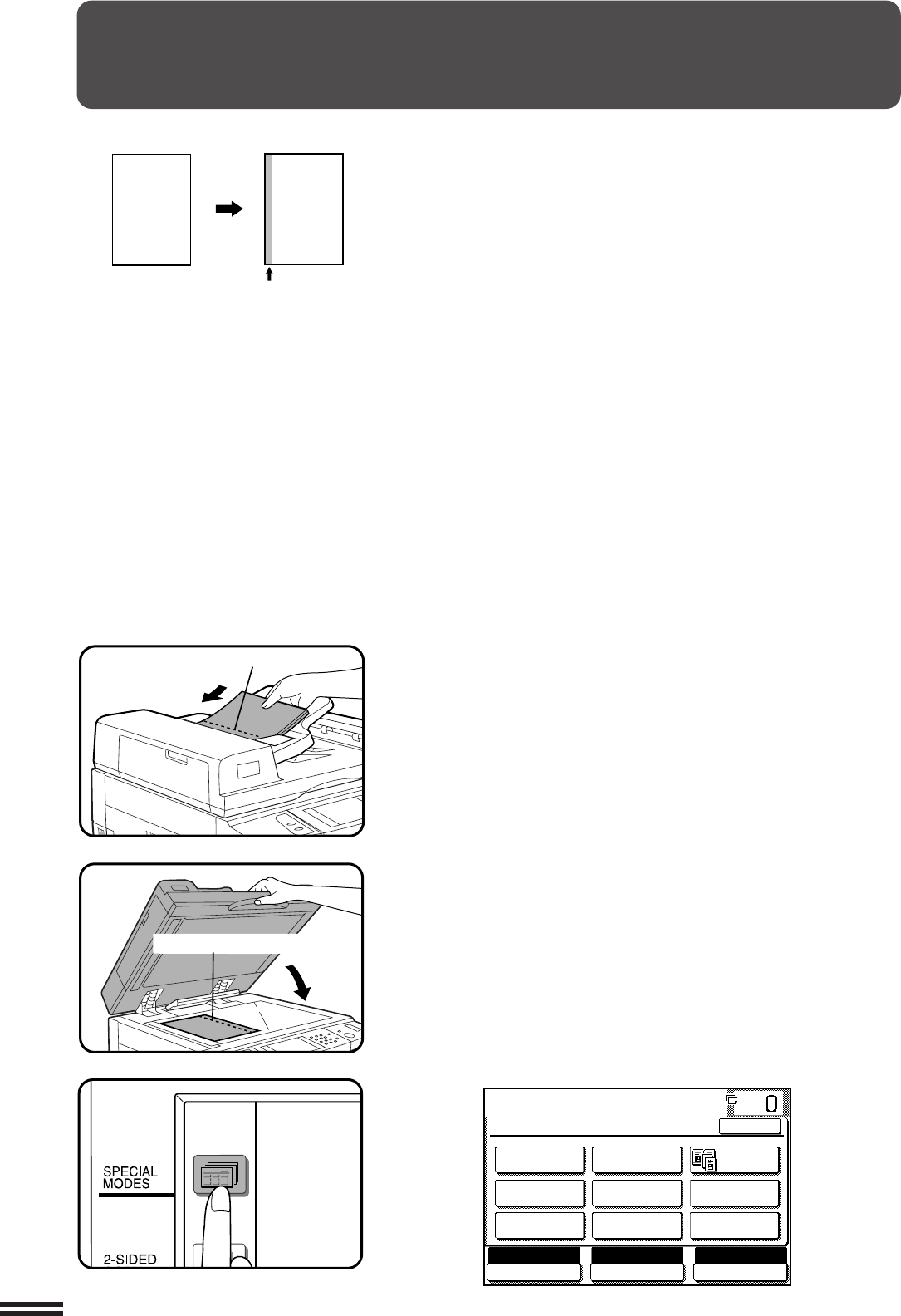 SPECIAL
MODES

2-SIDED

0