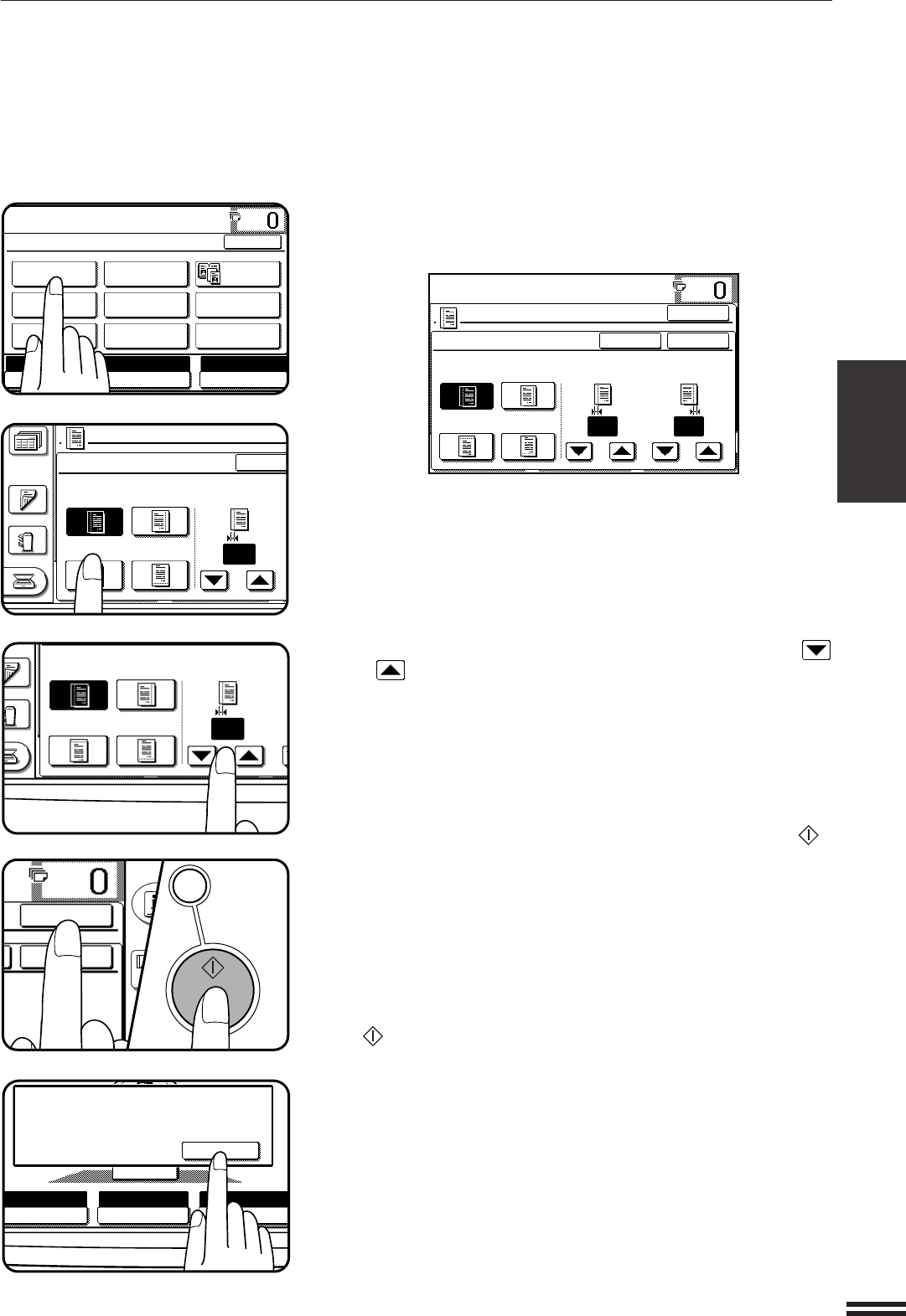 0

0

0