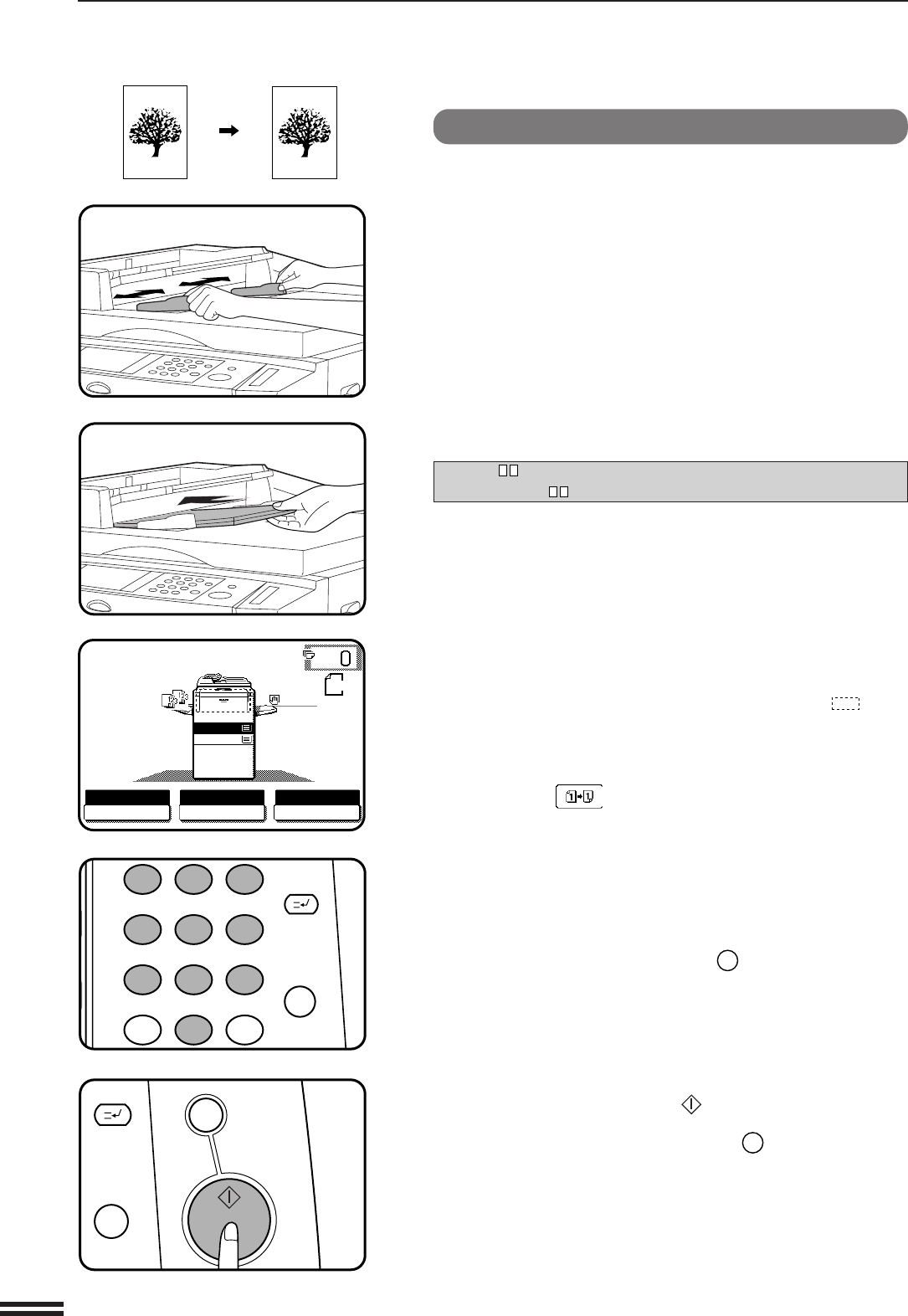 0