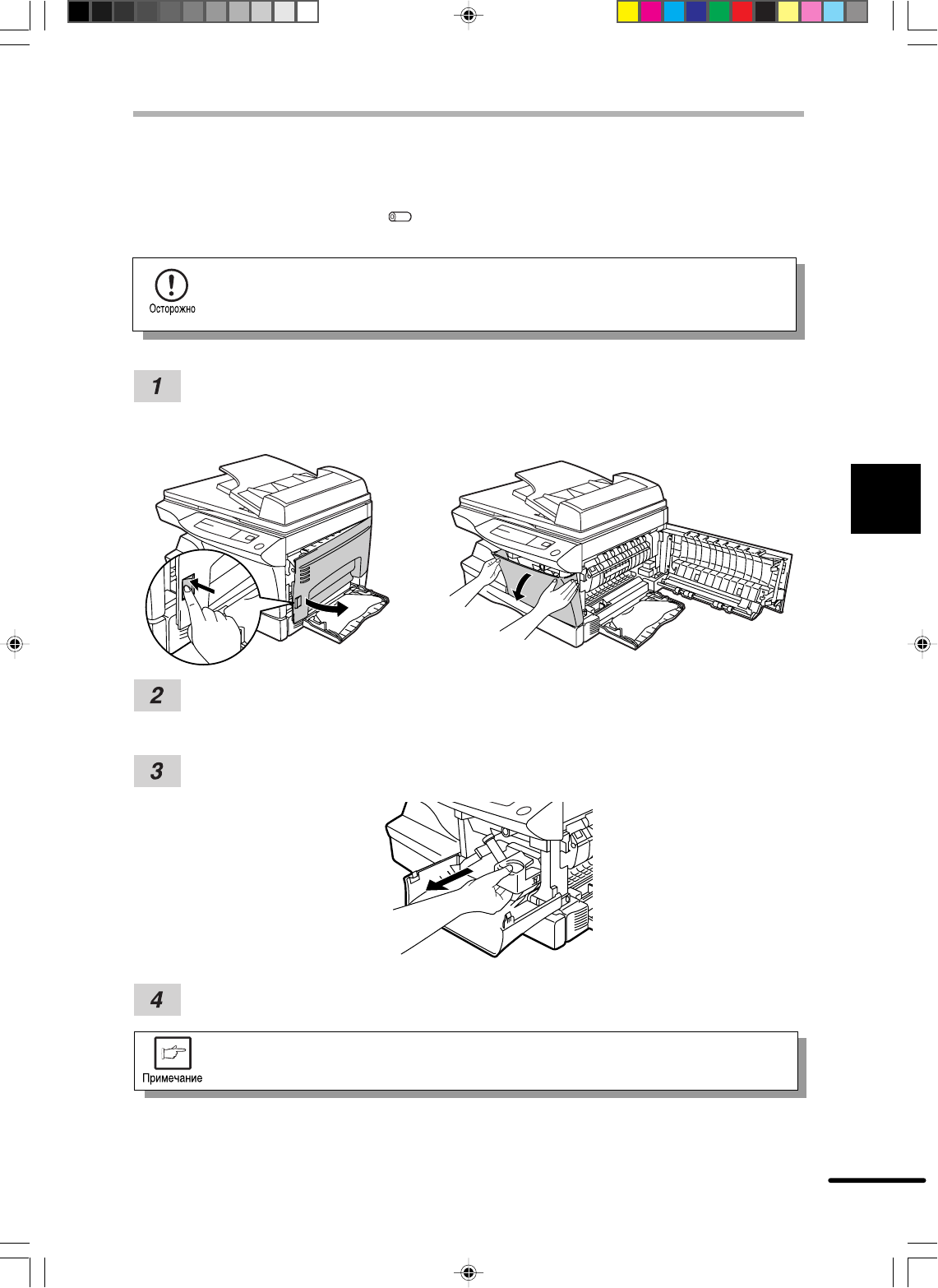 Осторожно

1

2

3

4

Примечание