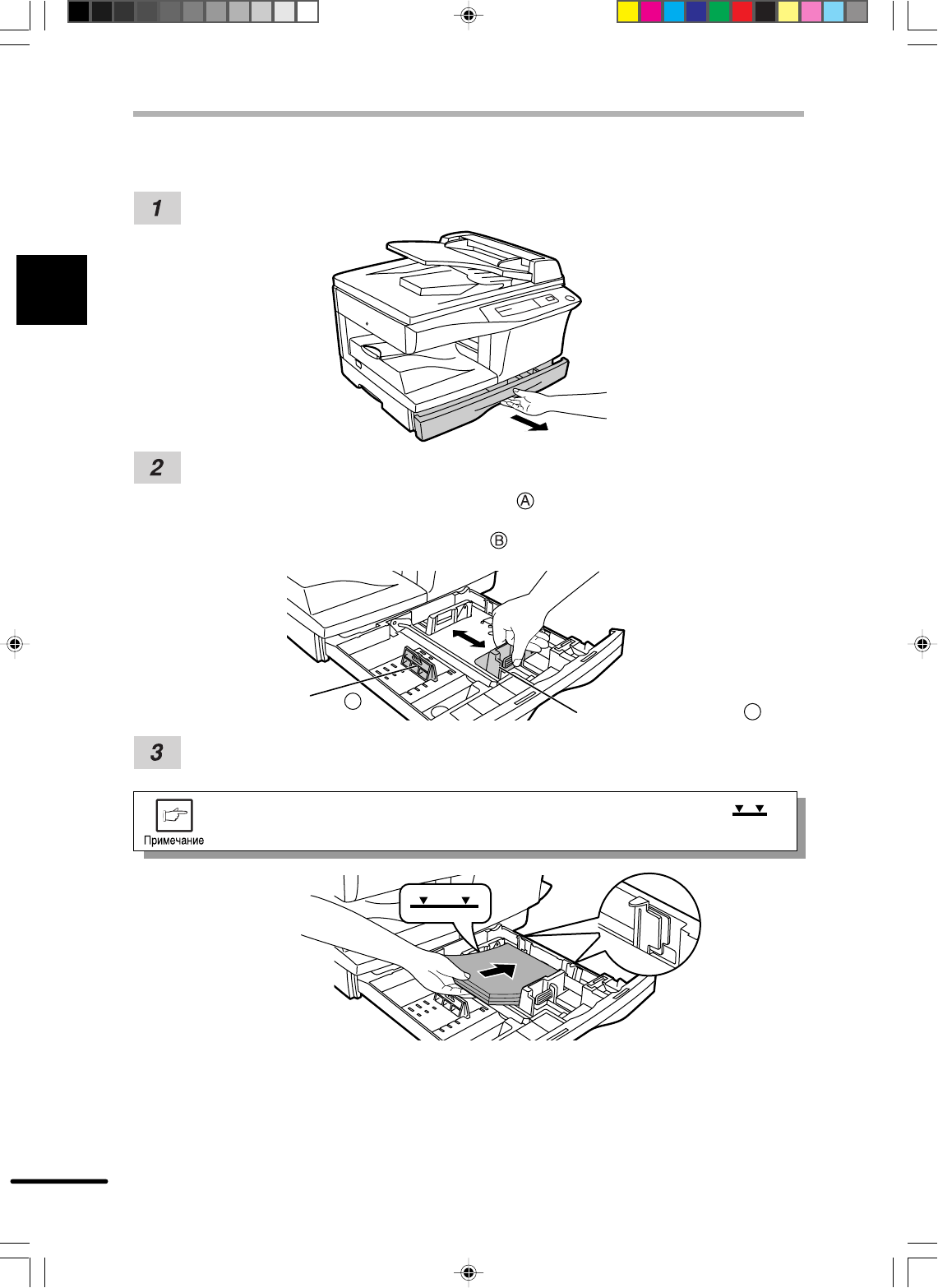 1

2

Ⓐ

Ⓑ

3

Примечание