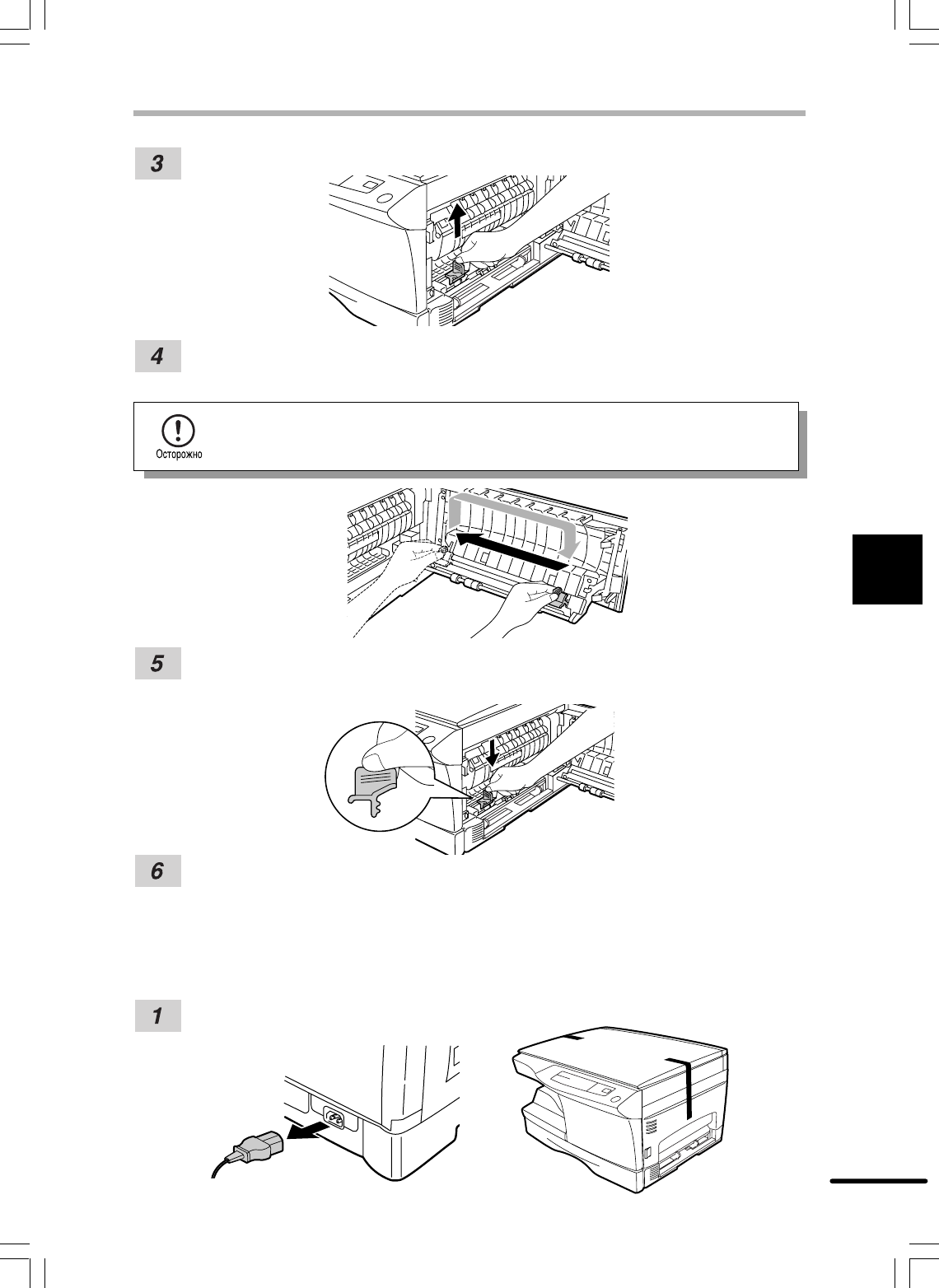 3

4

Осторожно

5

6

1