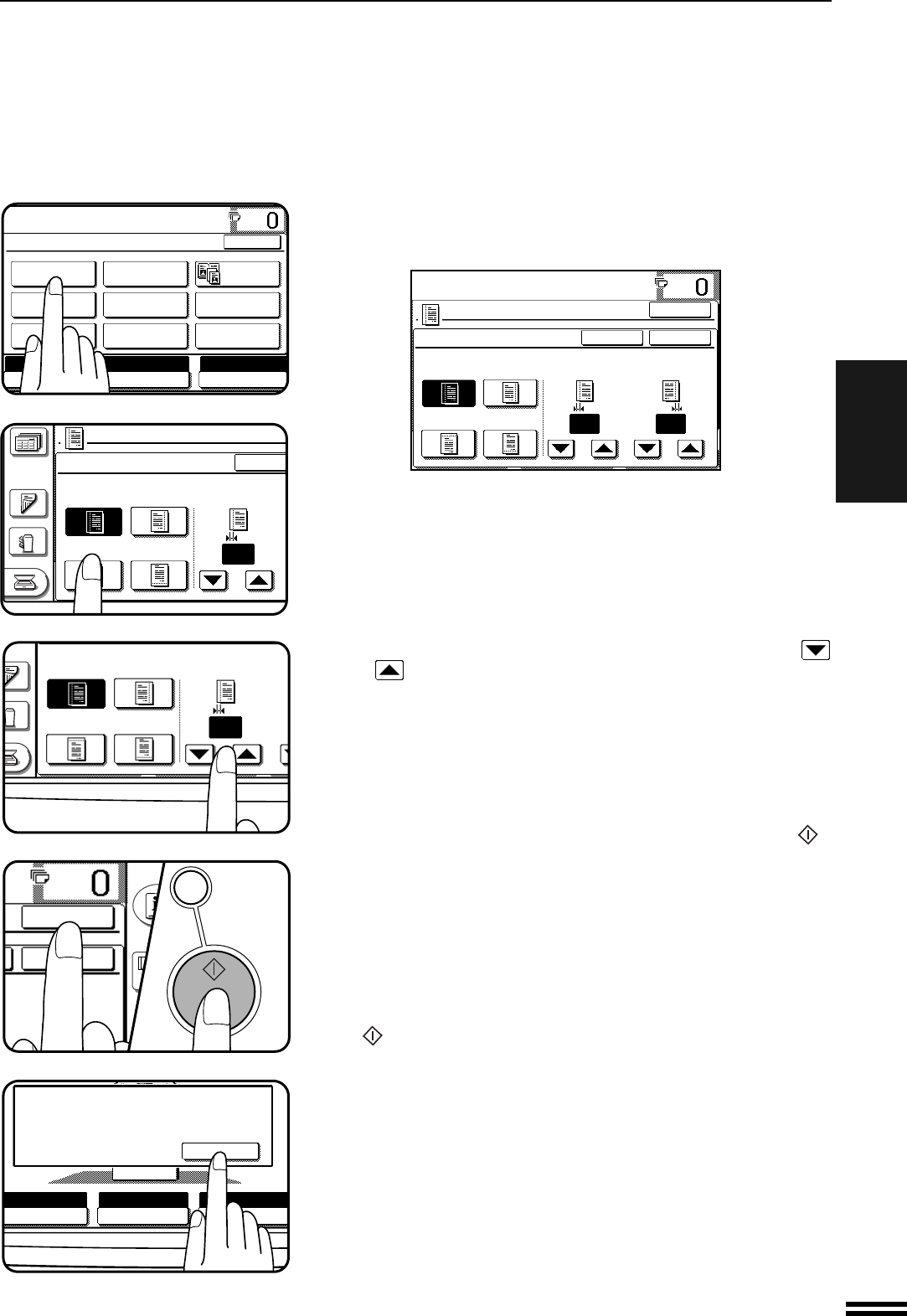 0

0

0