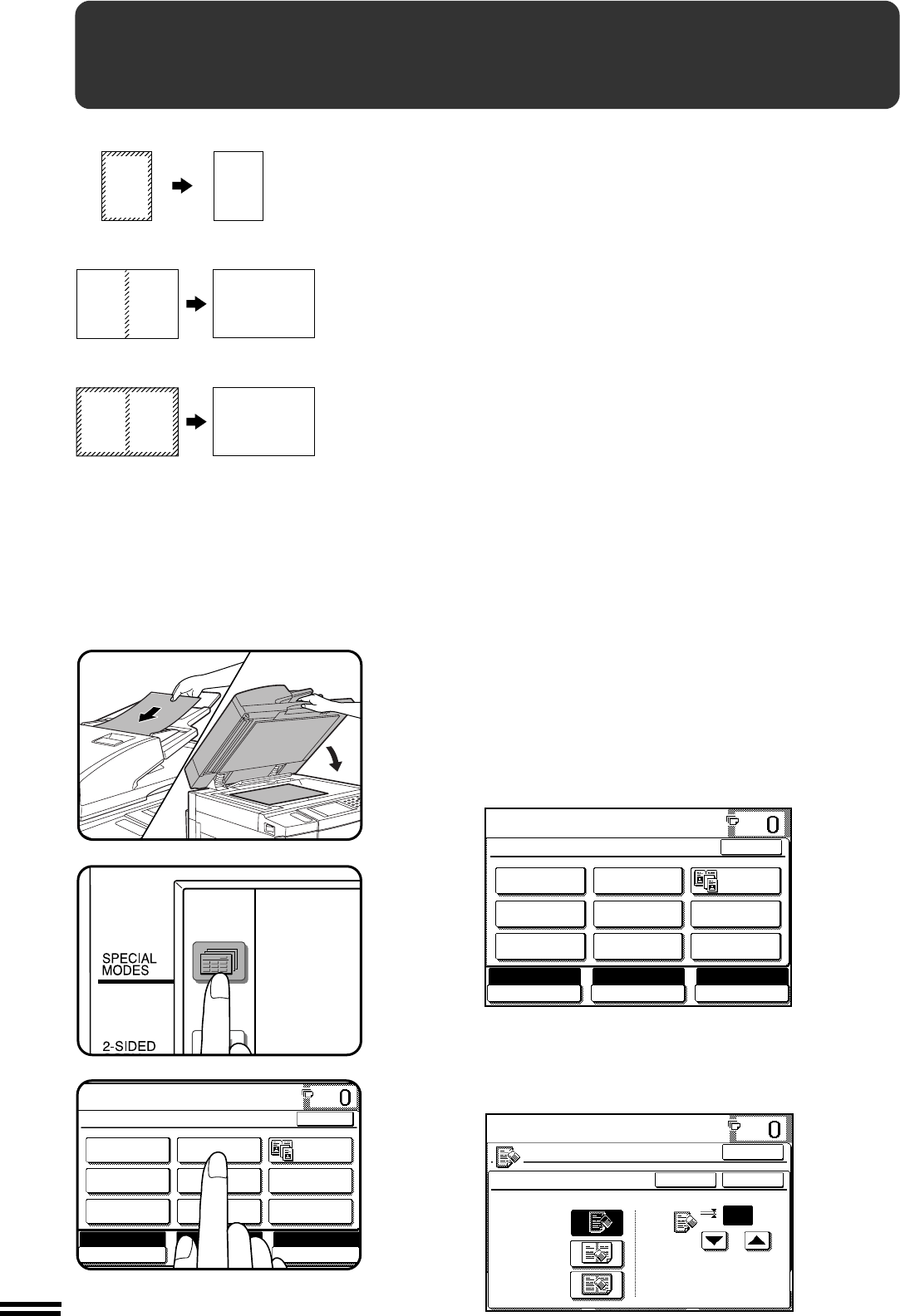 SPECIAL
MODES

2-SIDED

0

0

0