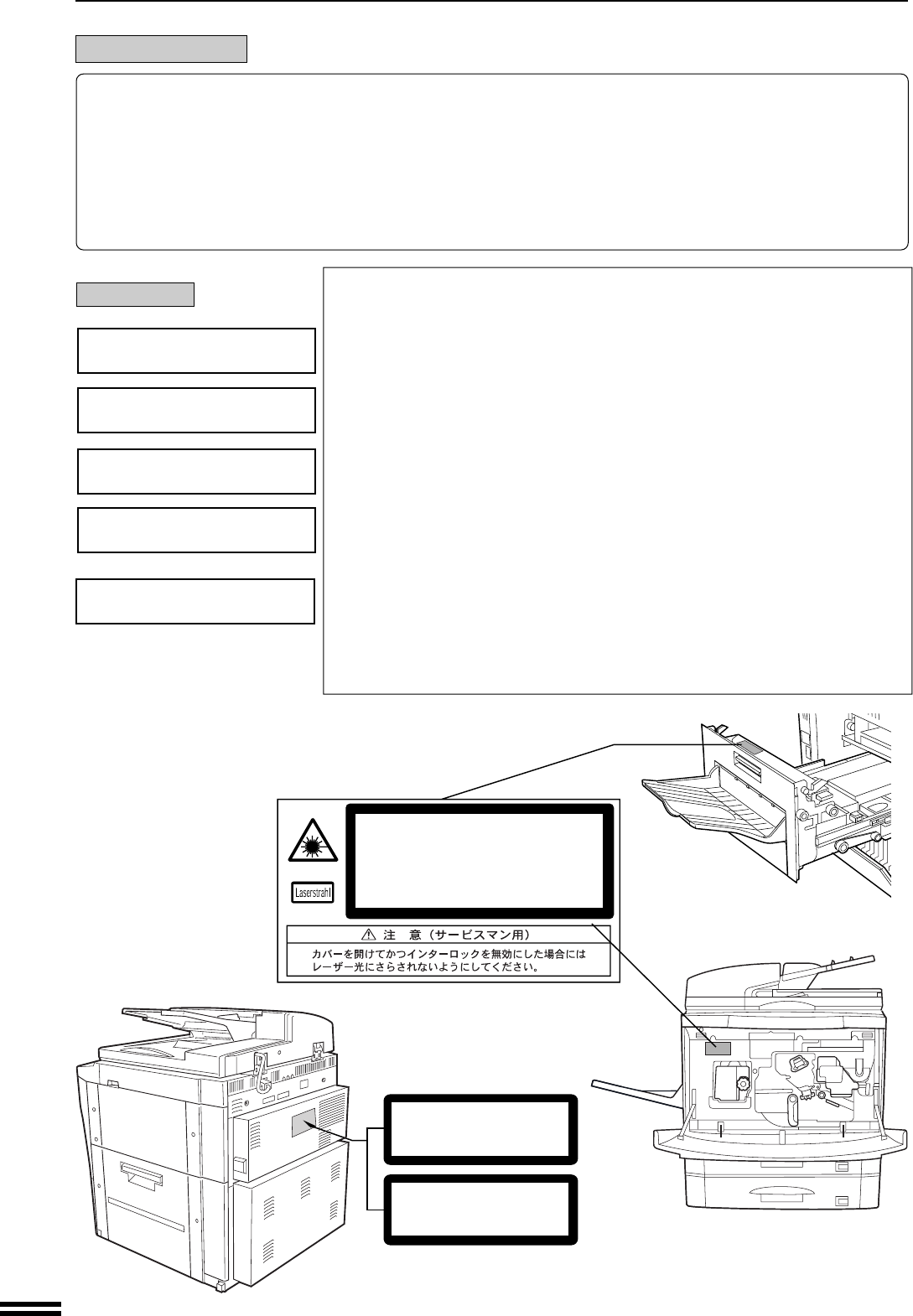 Laserstrahl

⚠ 注　意（サービスマン用）
カバーを開けてかつインターロックを無効にした場合にはレーザー光にさらされないようにしてください。