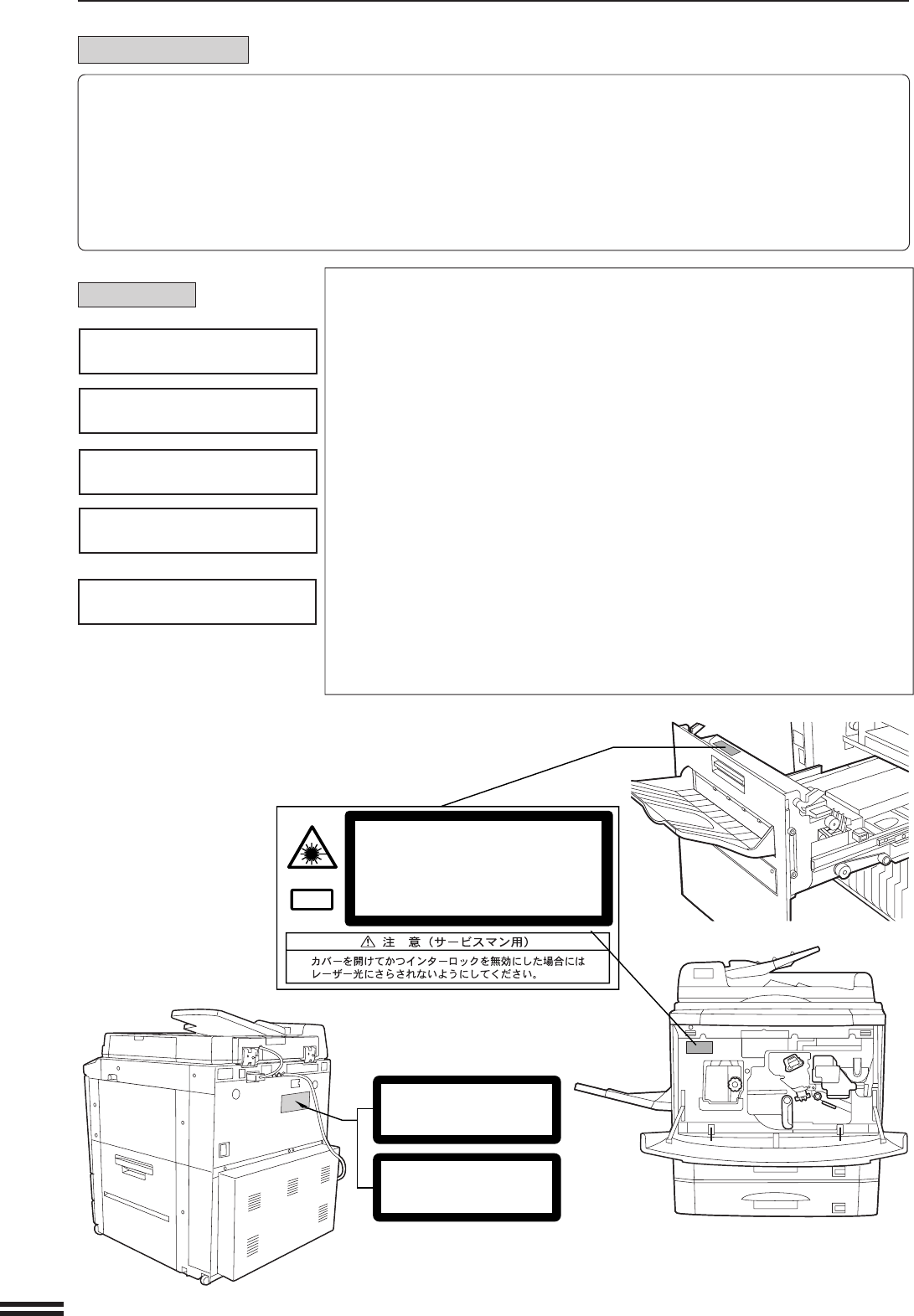 ⚠ 注　意（サービスマン用）

カバーを開けてかつインターロックを無効にした場合にはレーザー光にさらされないようにしてください。