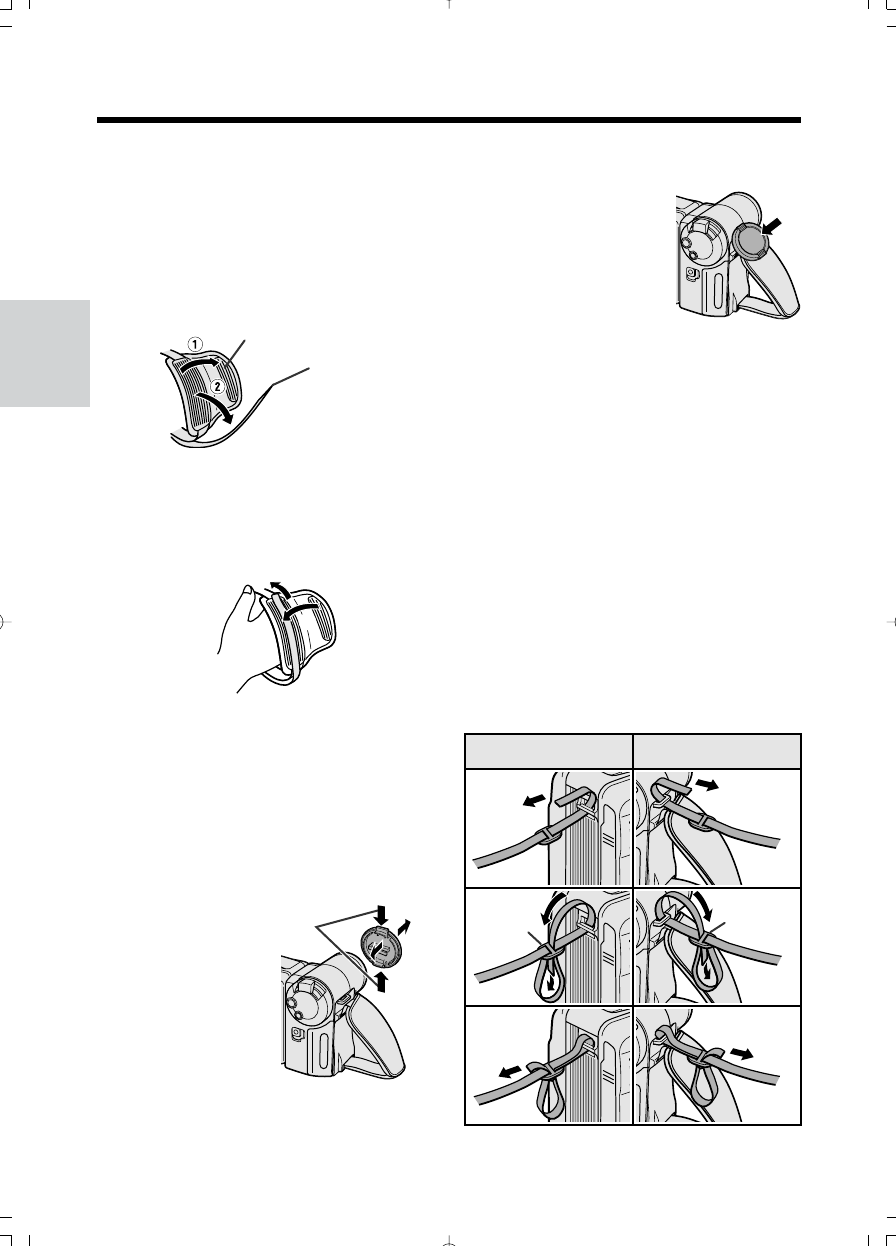 ①
②