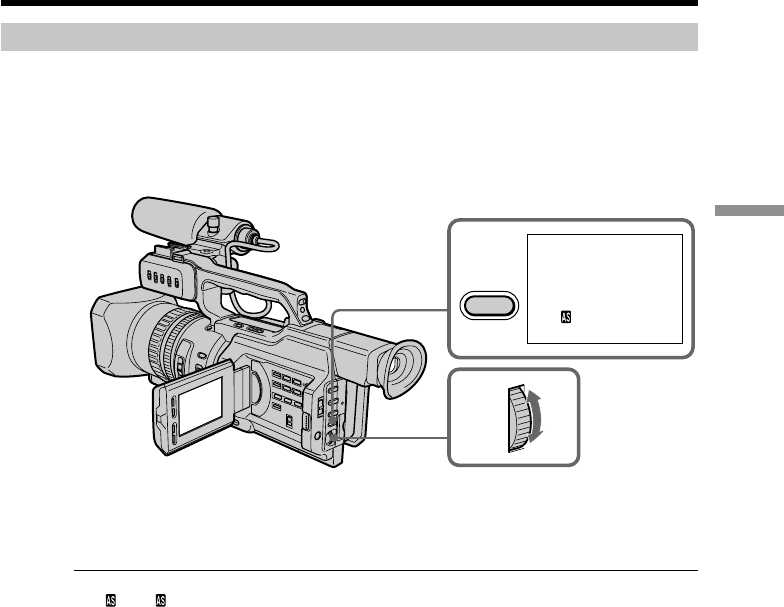 AS

AS AS