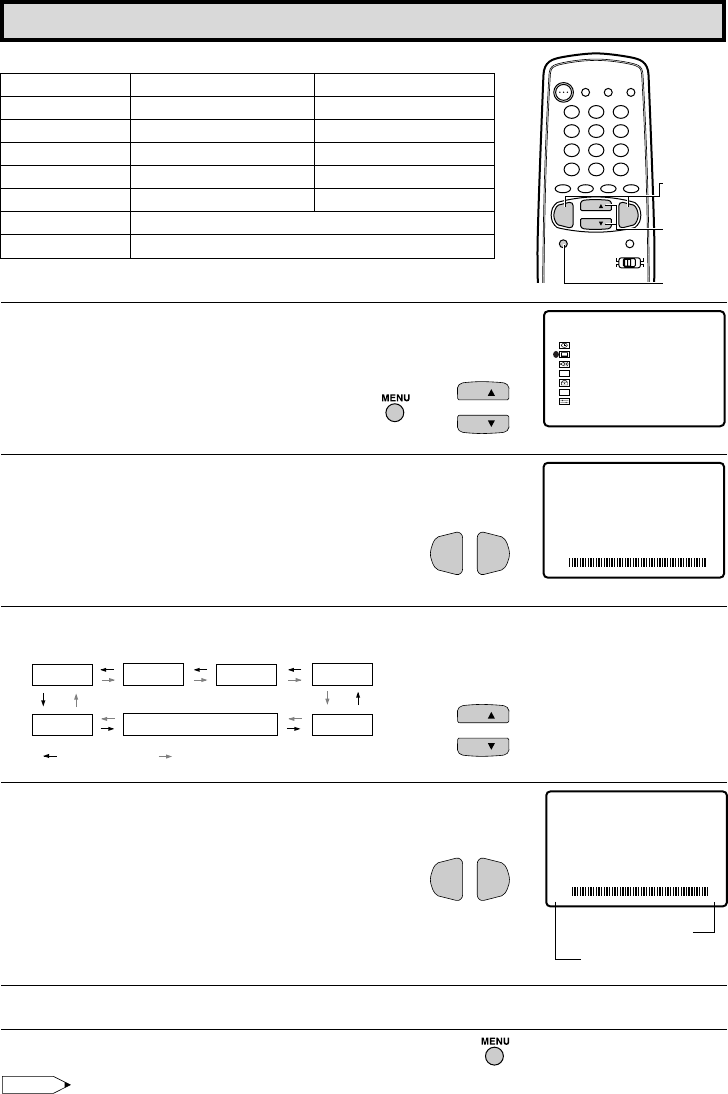 MENU

MENU