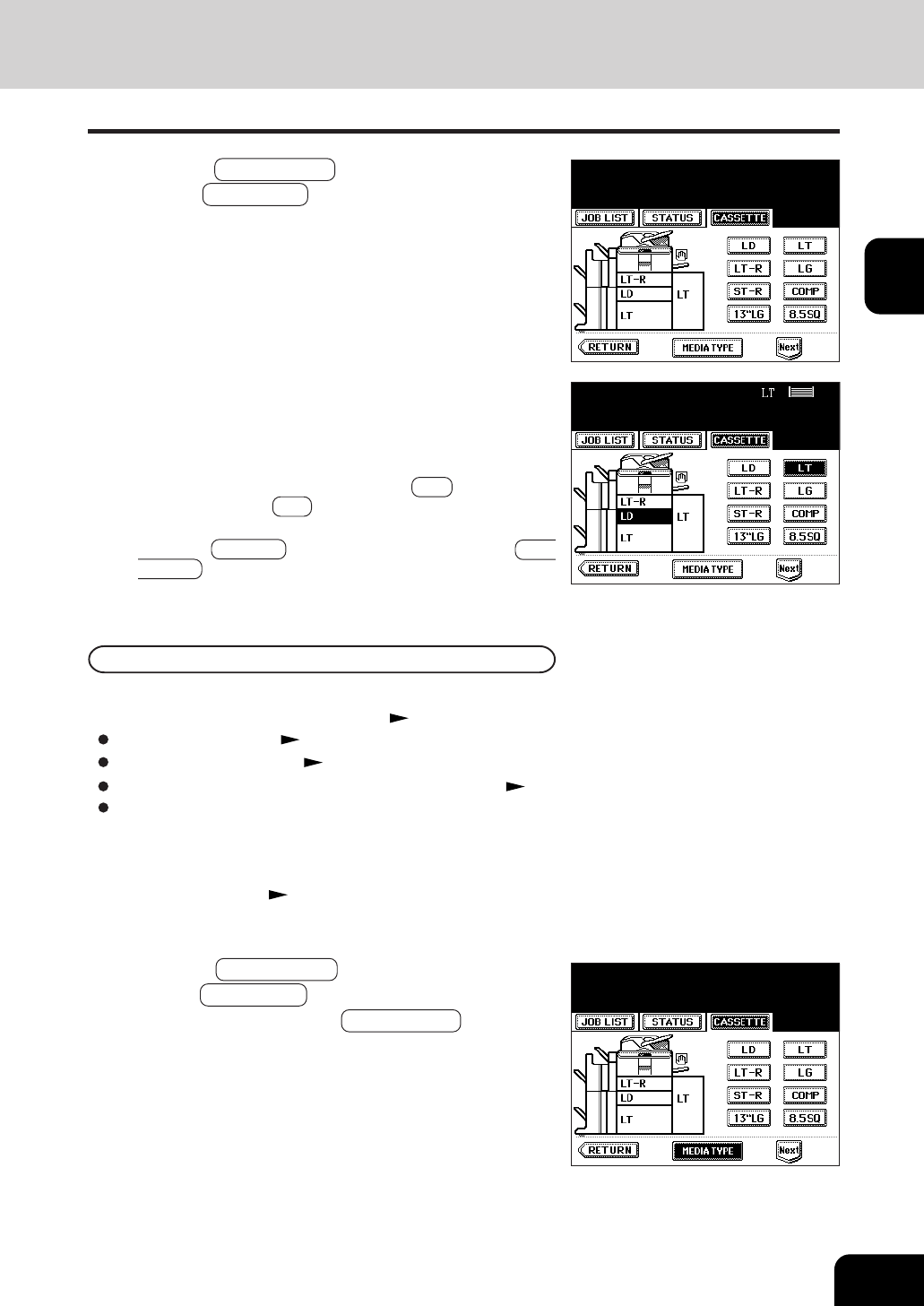 JOB LIST STATUS CASSETTE

LD LT
LT-R LG
ST-R COMP
13"LG 8.5SQ

LT-R
LD
LT
LT

RETURN MEDIA TYPE Next

LT

JOB LIST STATUS CASSETTE

LD LT
LT-R LG
ST-R COMP
13"LG 8.5SQ

LT-R
LD
LT
LT

RETURN MEDIA TYPE Next

JOB LIST STATUS CASSETTE

LD LT
LT-R LG
ST-R COMP
13"LG 8.5SQ

LT-R
LD
LT
LT

RETURN MEDIA TYPE Next