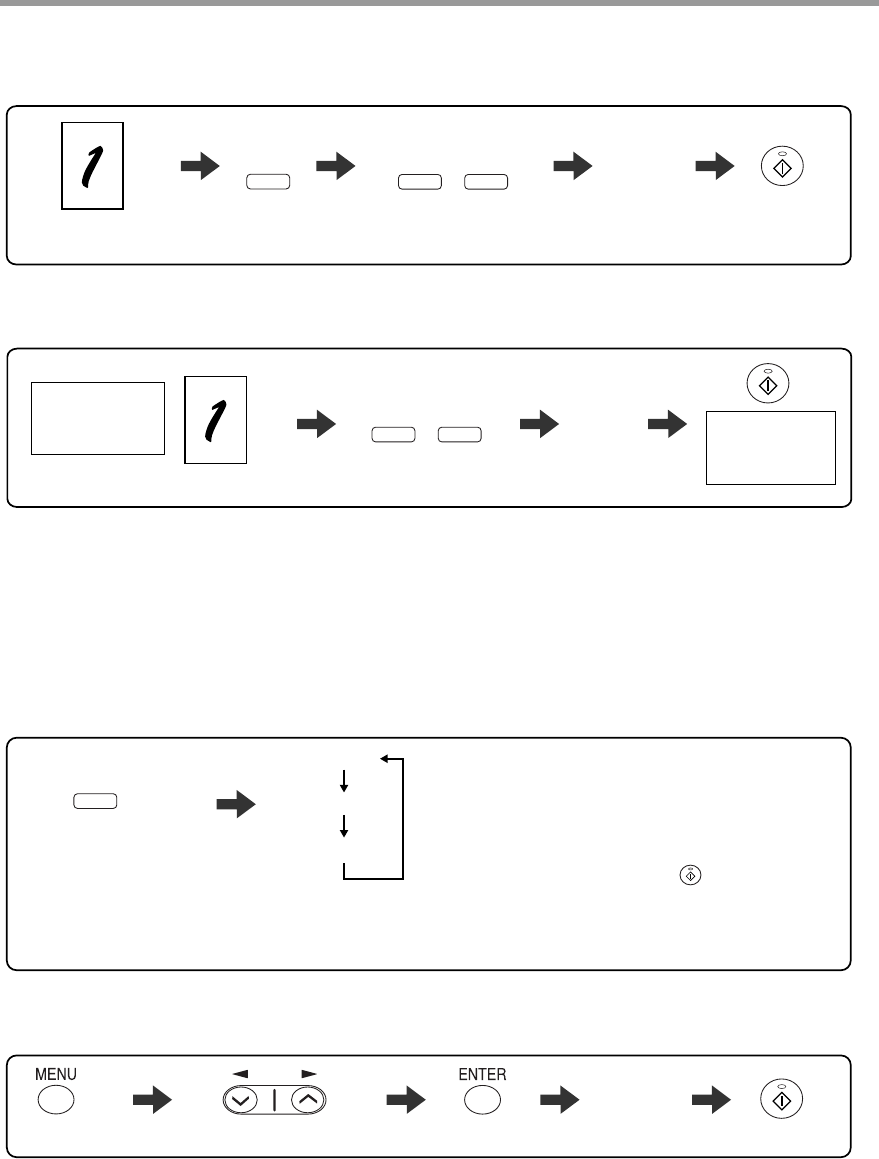 1

1

MENU

ENTER