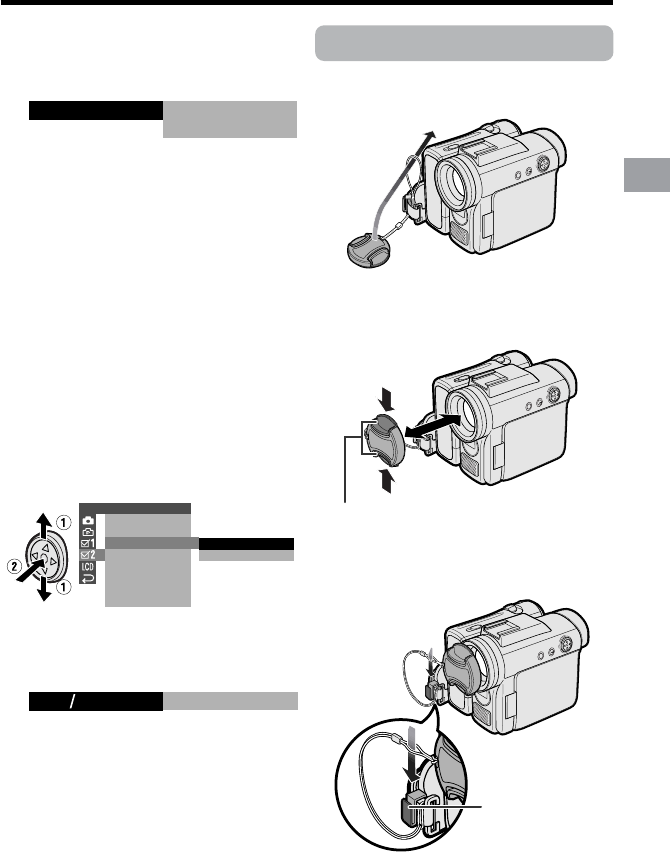 ①
②
①
1
2
LCD
/