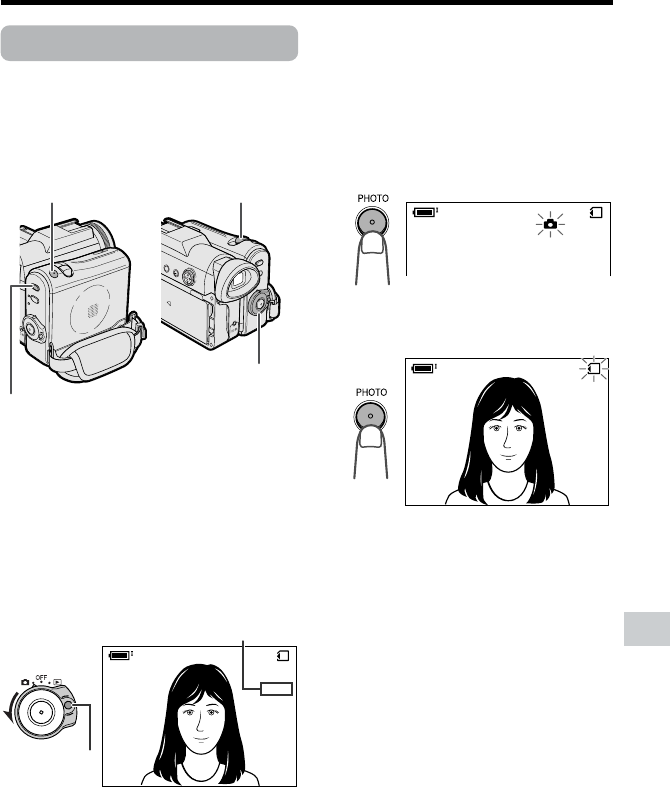 PHOTO

PHOTO

OFF