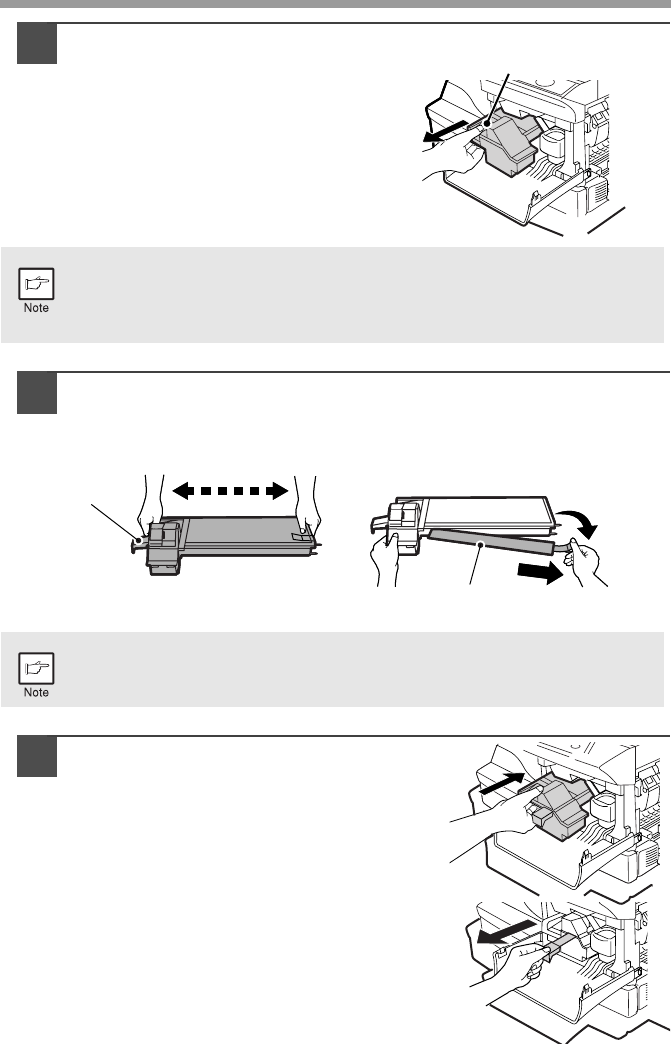 Note

Note