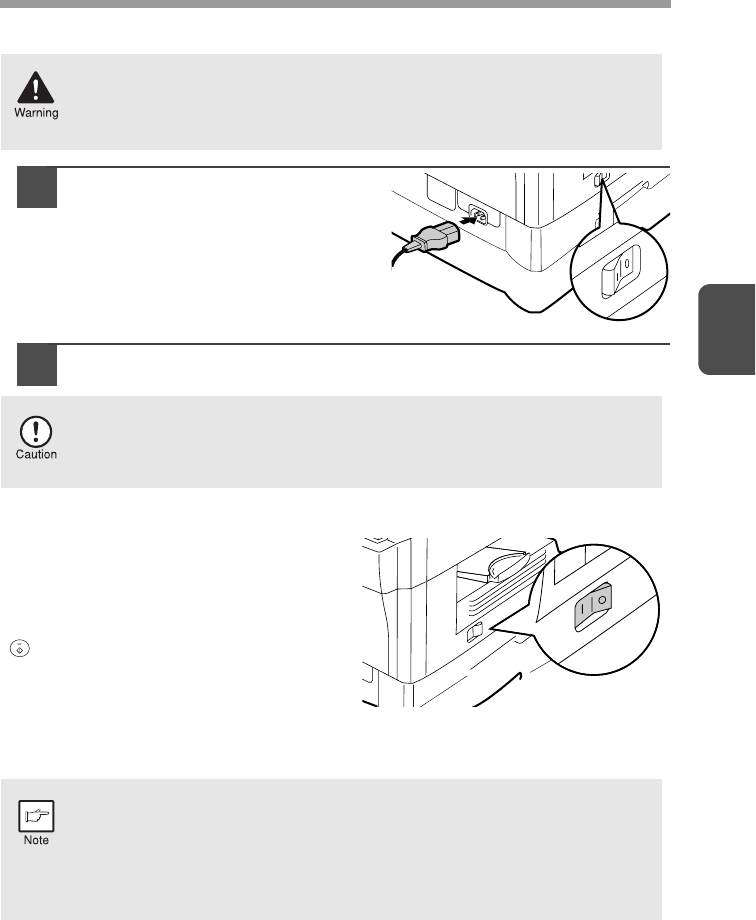 Warning

Caution

Note