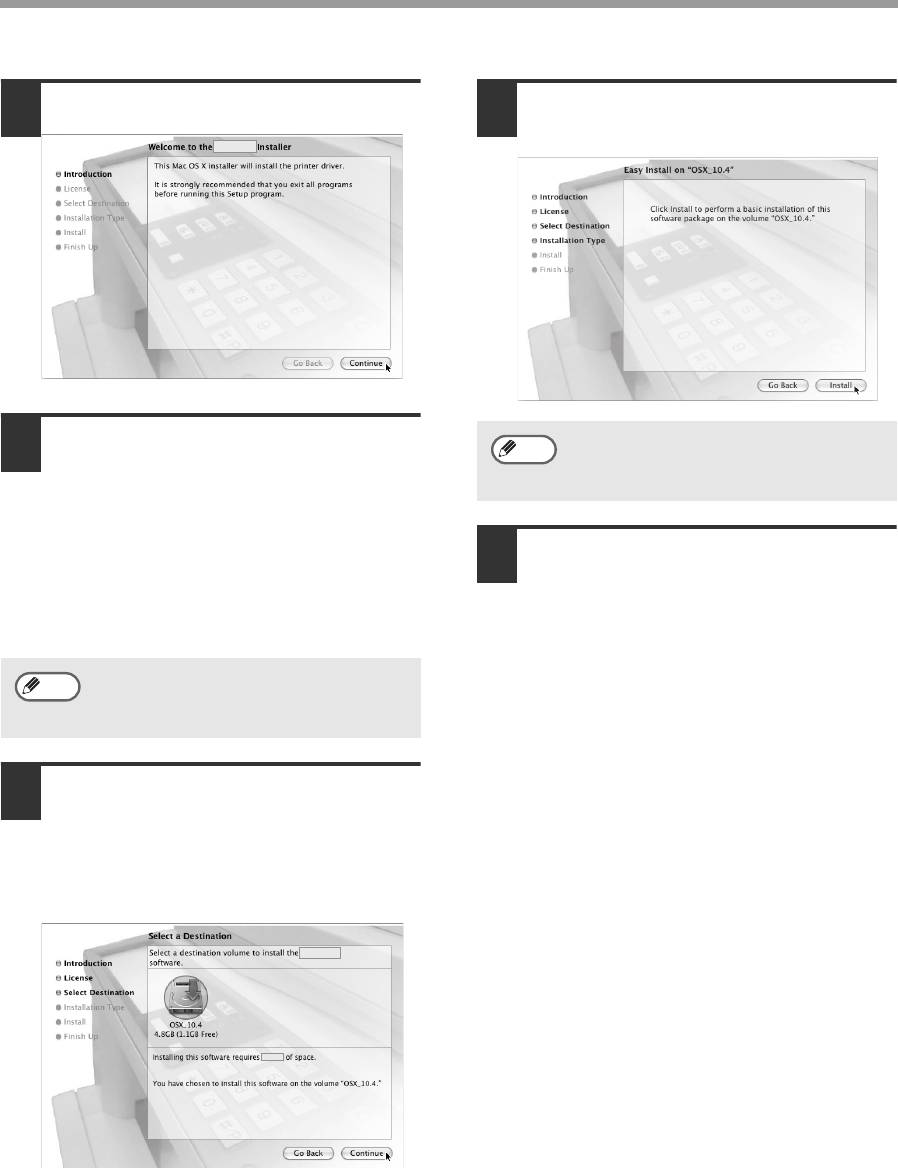 Welcome to the Installer

Introduction
License
Select Destination
Installation Type
Install
Finish Up

This Mac OS X installer will install the printer driver.

It is strongly recommended that you exit all programs before running this Setup program.

Go Back
Continue

Select a Destination

Introduction
License
Select Destination
Installation Type
Install
Finish Up

Select a destination volume to install the software.

OSX_10.4
4.8GB (1.1GB Free)

Installing this software requires of space.

You have chosen to install this software on the volume "OSX_10.4."

Go Back
Continue

Easy Install on "OSX_10.4"

Introduction
License
Select Destination
Installation Type
Install
Finish Up

Click Install to perform a basic installation of this software package on the volume "OSX_10.4."

Go Back
Install