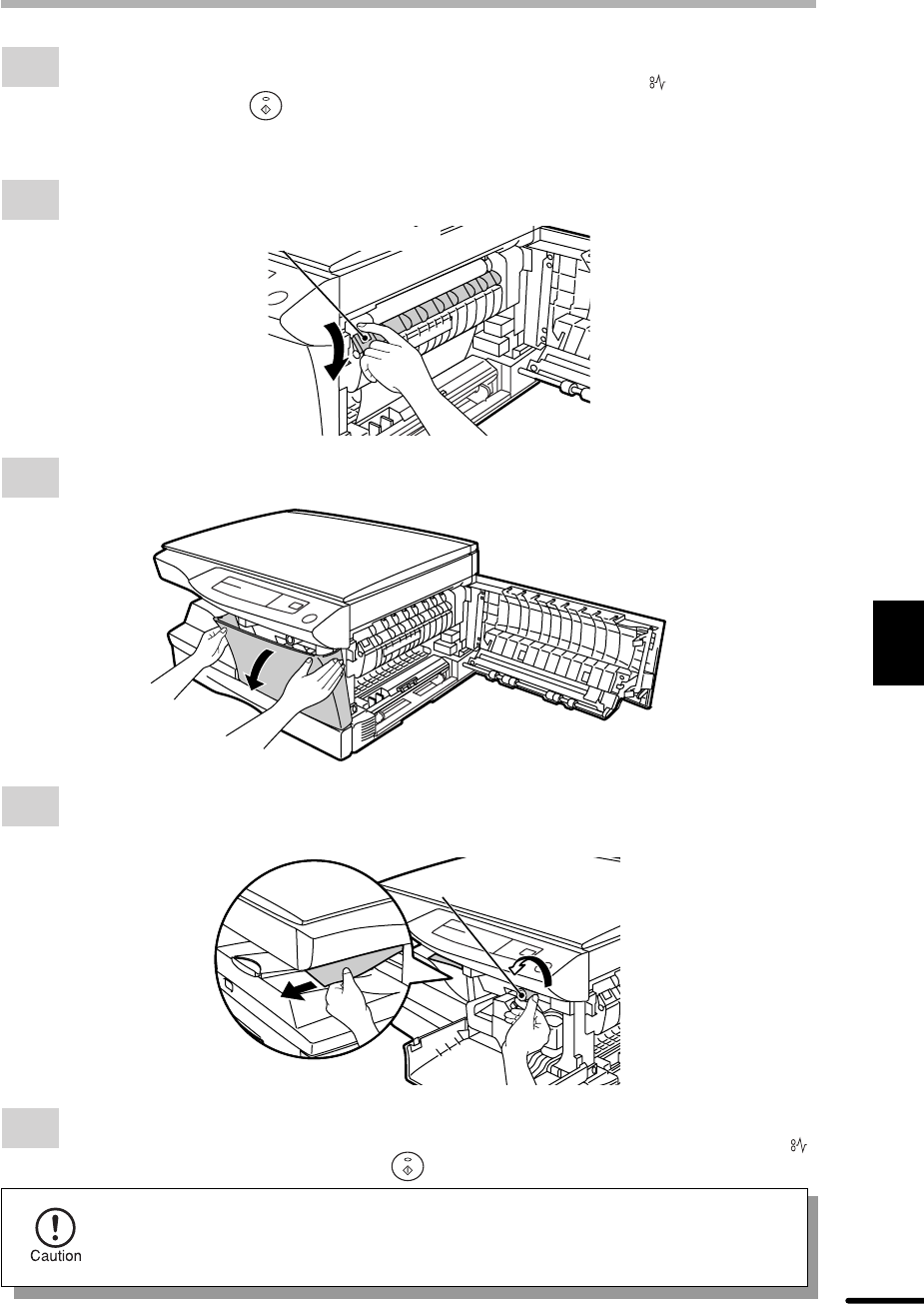 Caution