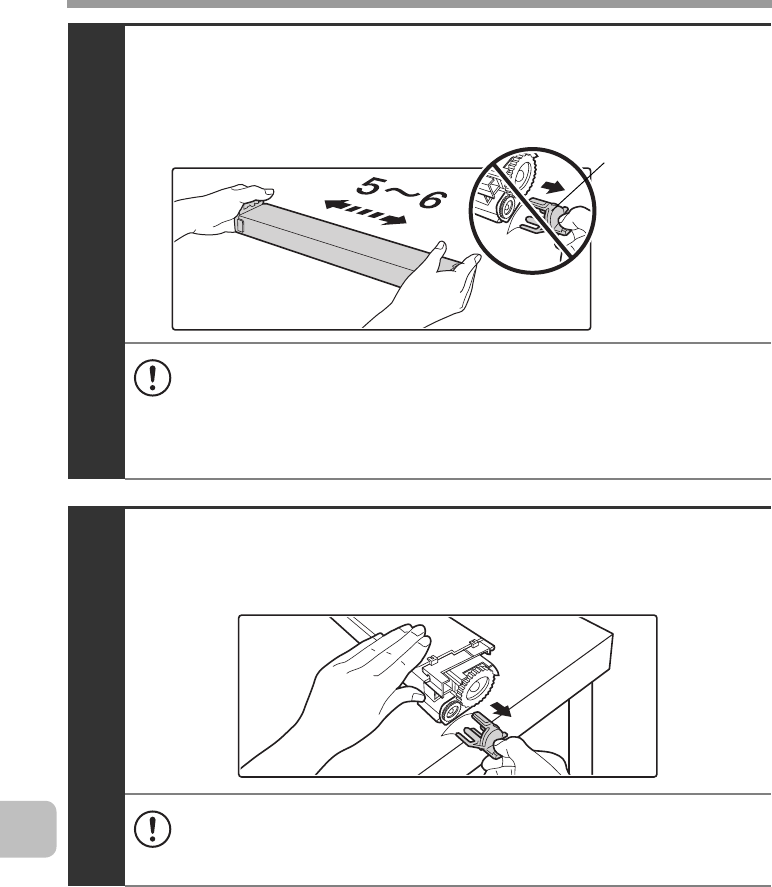 5～6