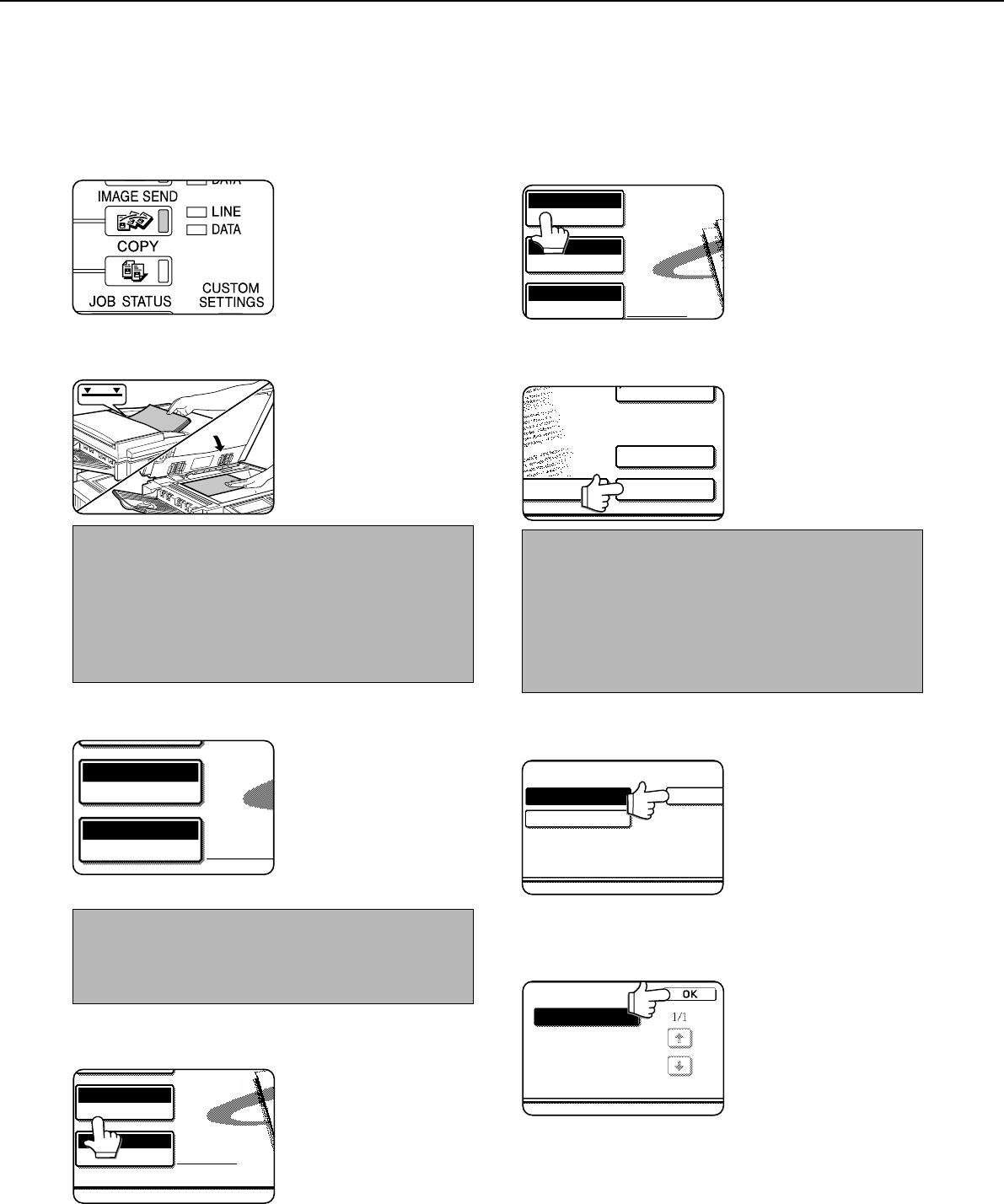 DATA
IMAGE SEND
LINE
DATA
COPY
JOB STATUS
CUSTOM SETTINGS

OK
1/1