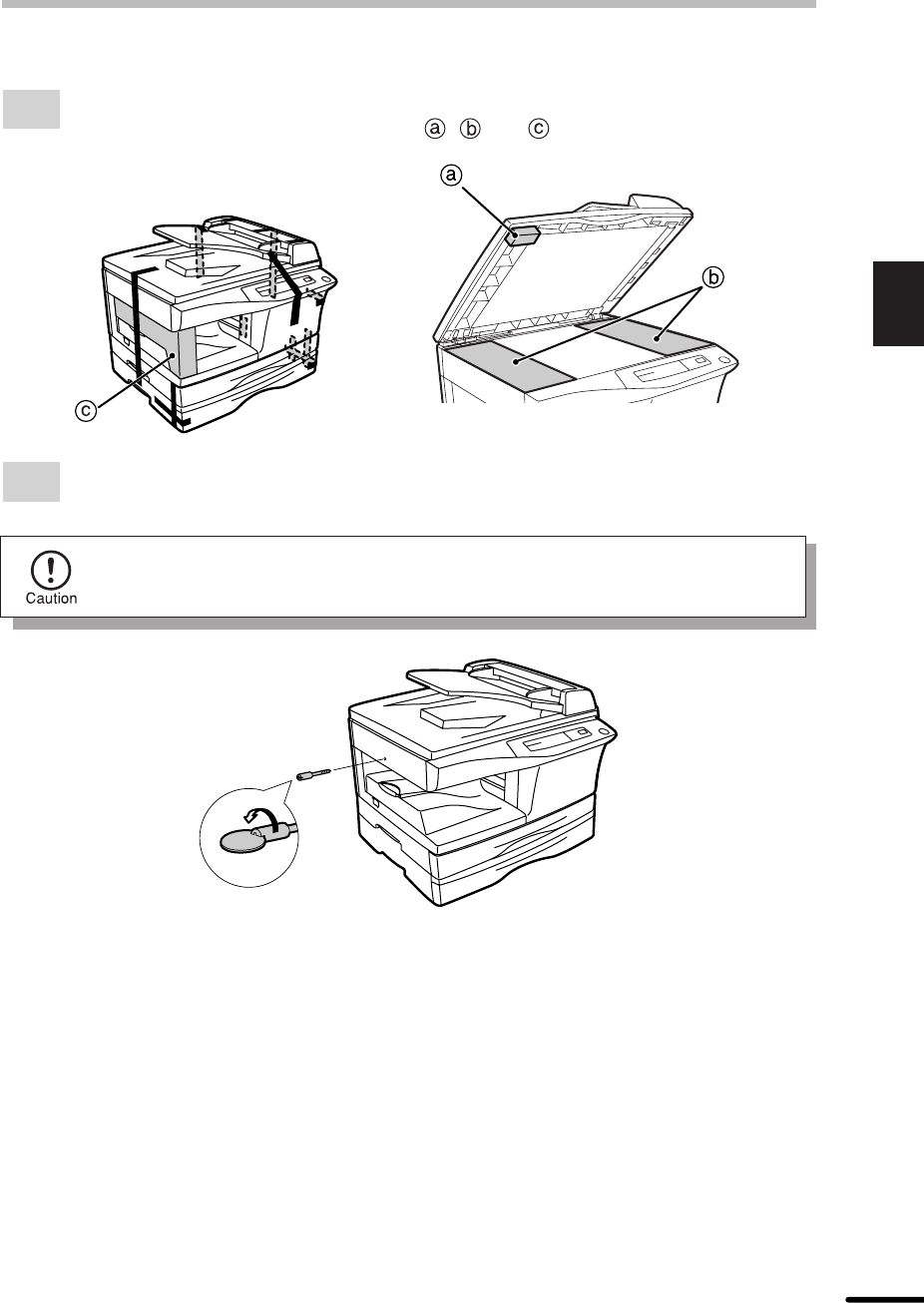 ⓐ ⓑ ⓒ

ⓐ

ⓑ

ⓒ

Caution