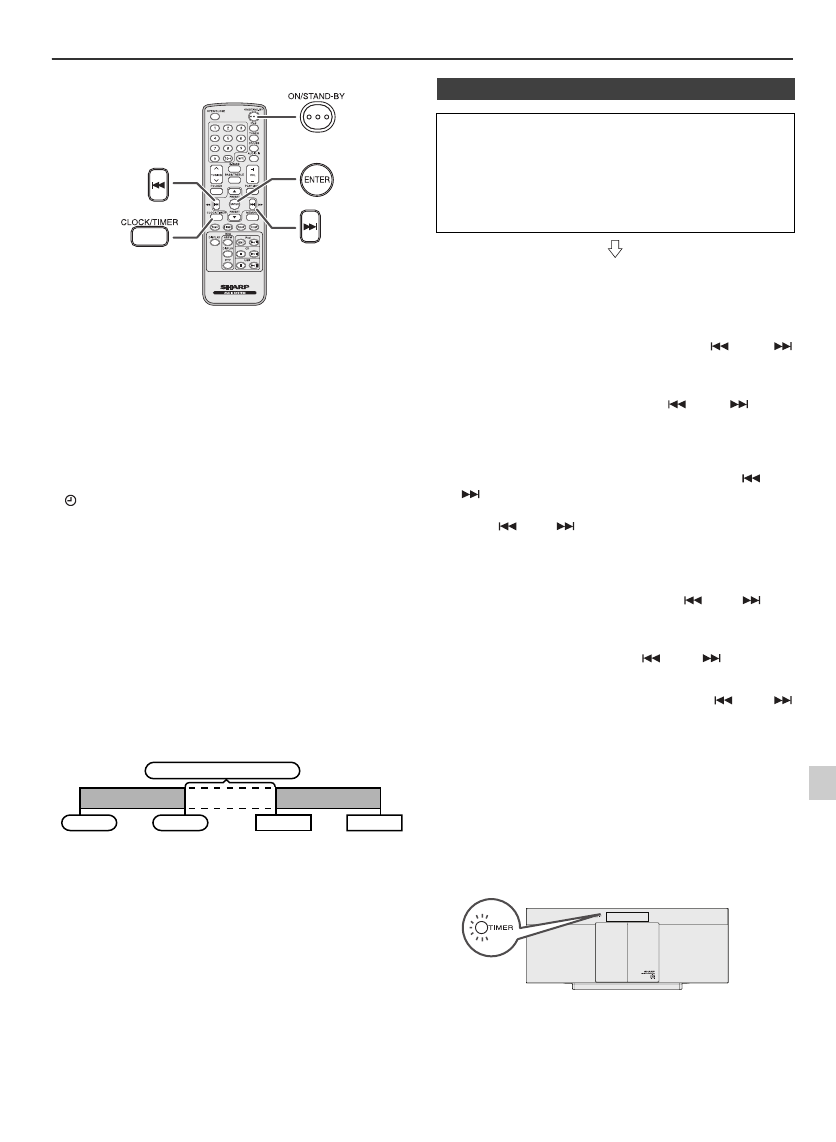 ON/STAND-BY

ENTER

CLOCK/TIMER

SHARP

TIMER