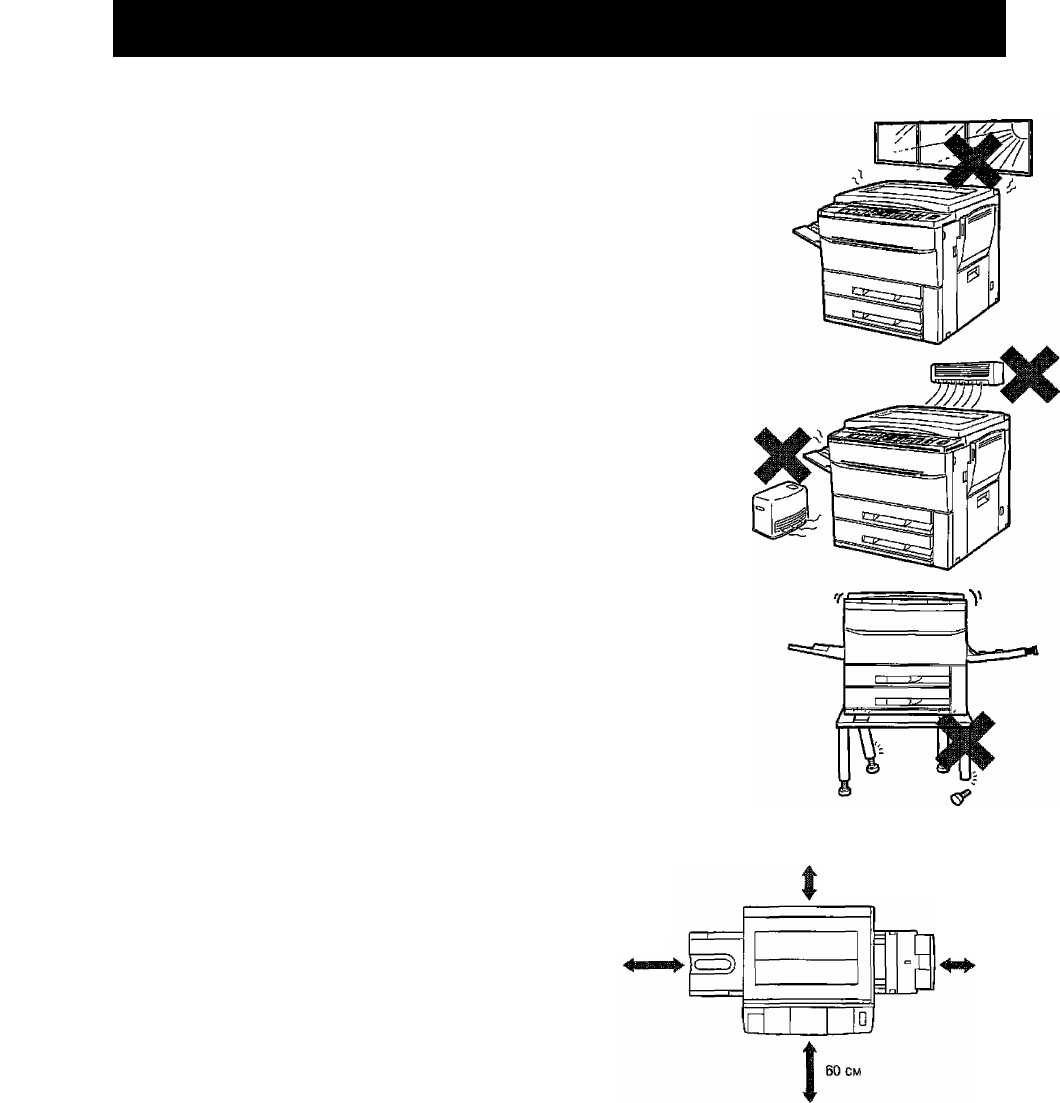 60 см