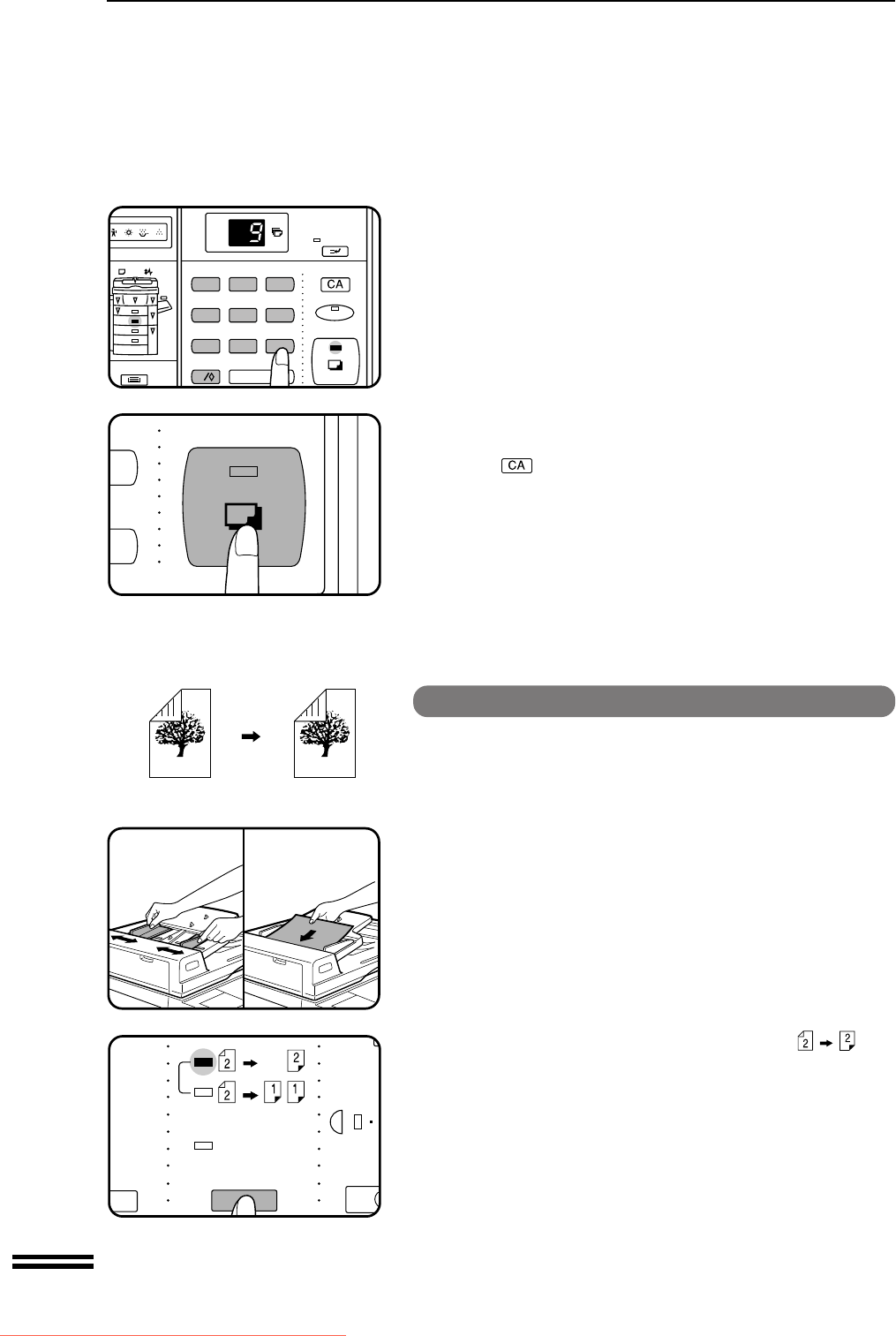 9

CA

CA

2 2

2 1 1

2 2