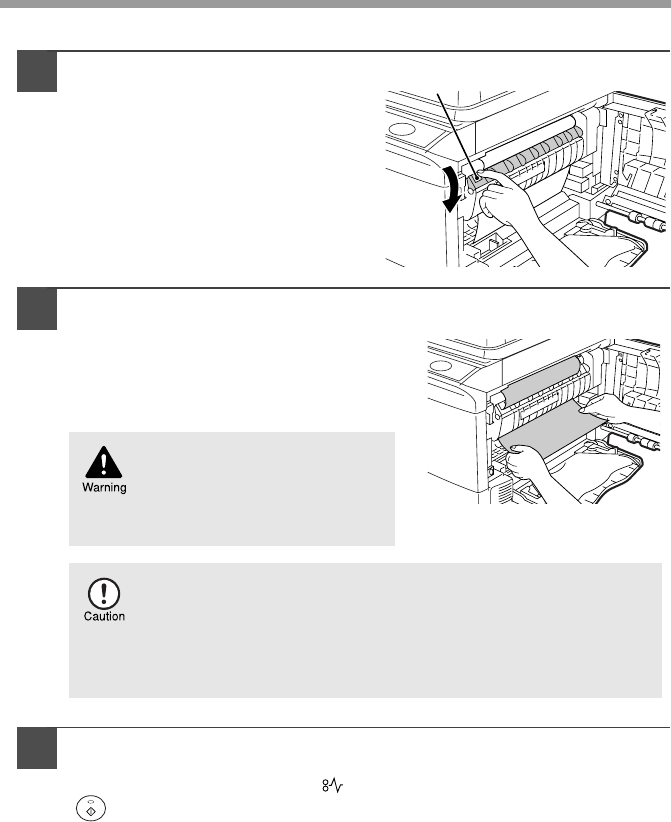 Warning

Caution