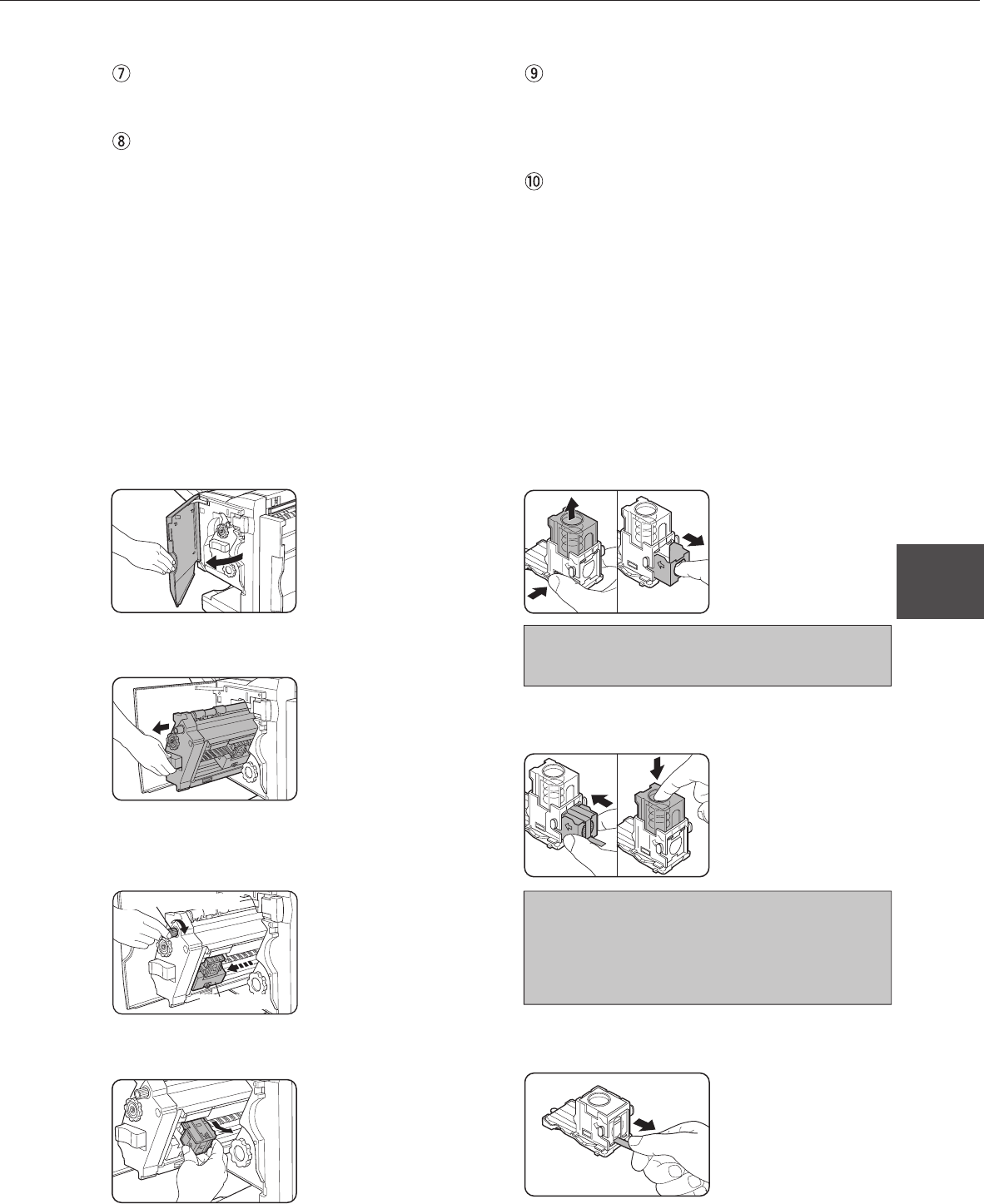 ⑦

⑧

⑨

⑩