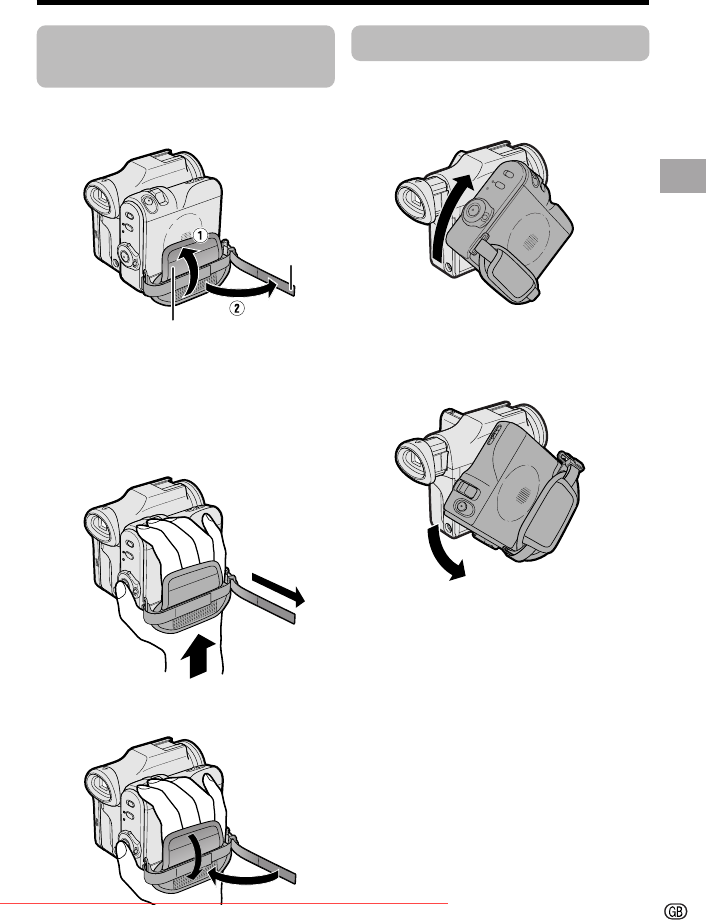 ①

②

GB