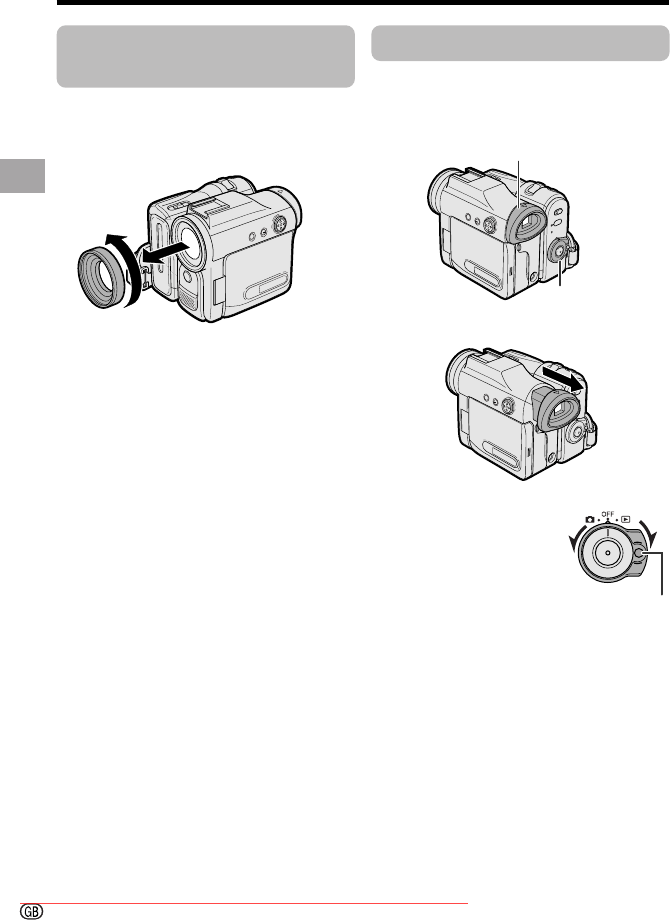 OFF

GB