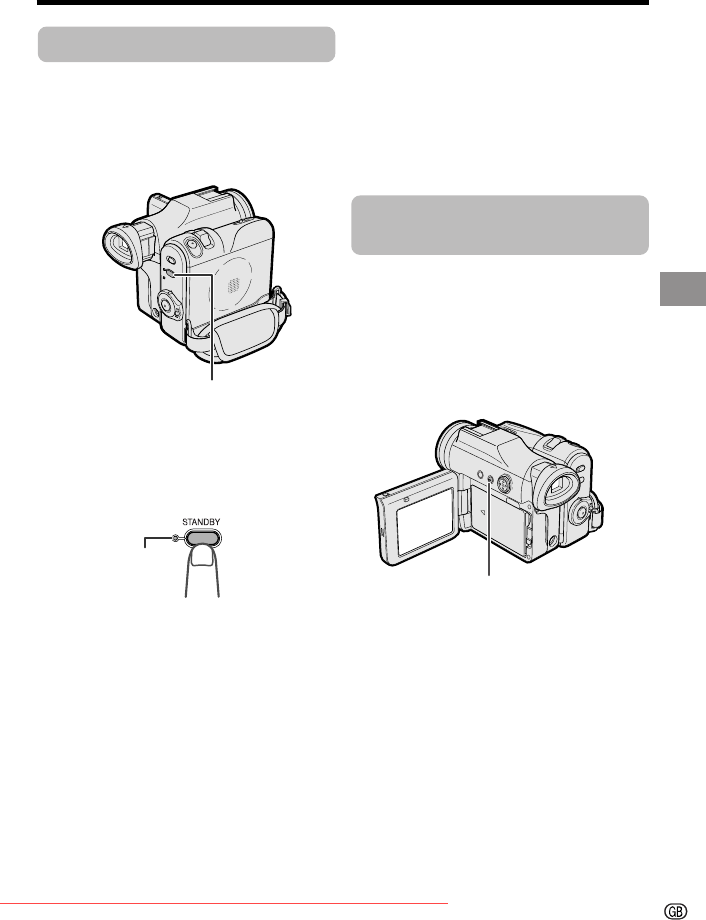 STANDBY

GB