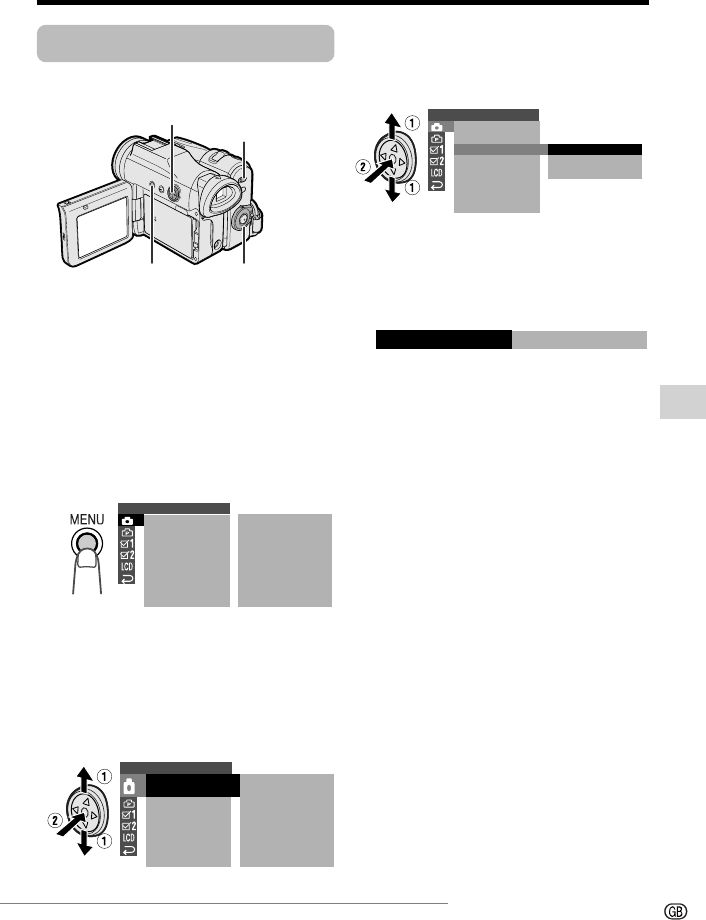 ①
②
①

MENU
1
2
LCD

①
②
①
1
2
LCD

1
2
LCD

GB