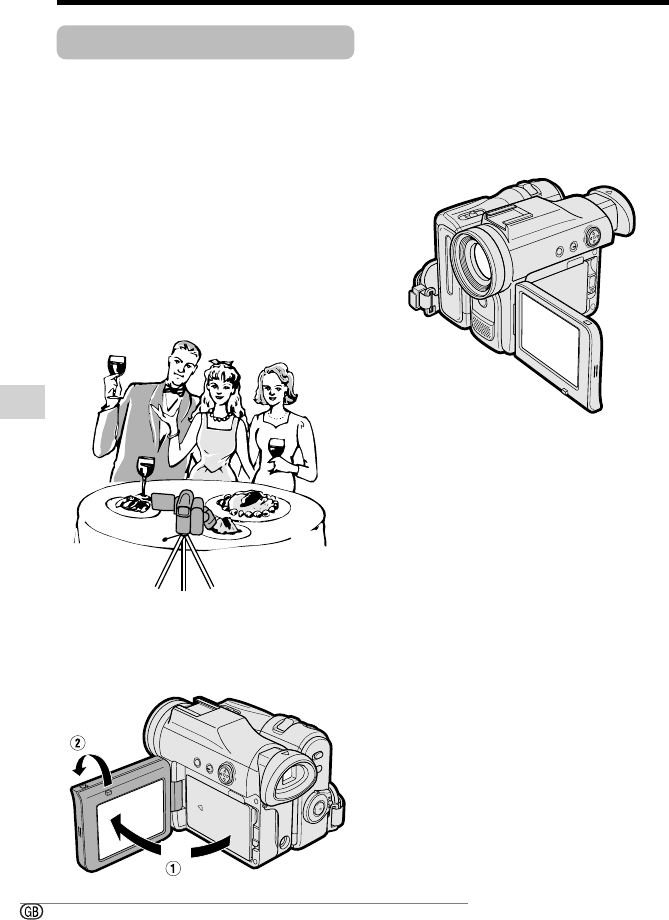 ②

①

GB