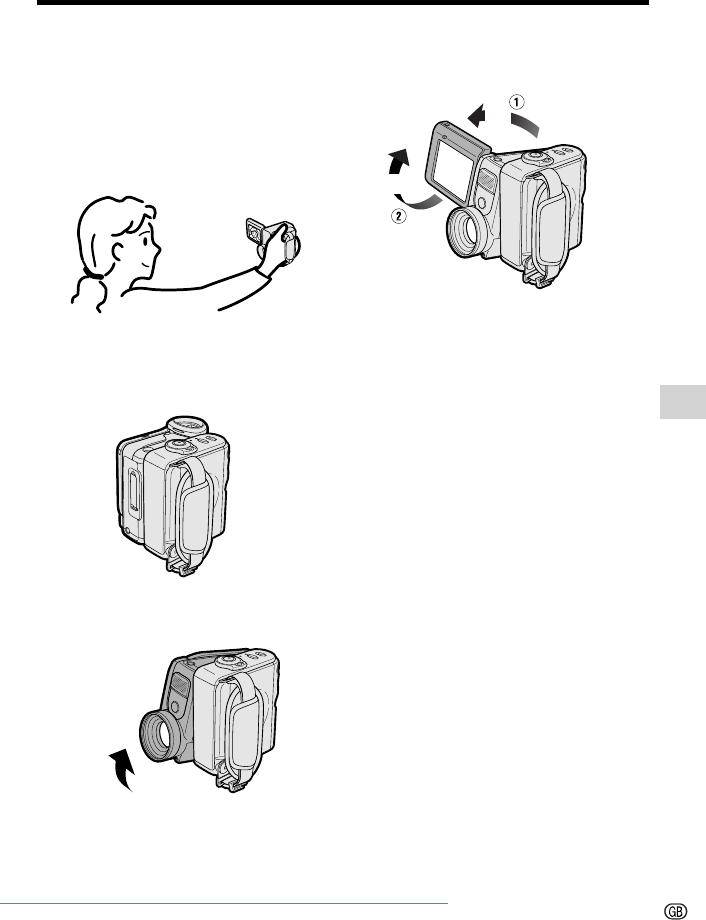 ①
②
GB