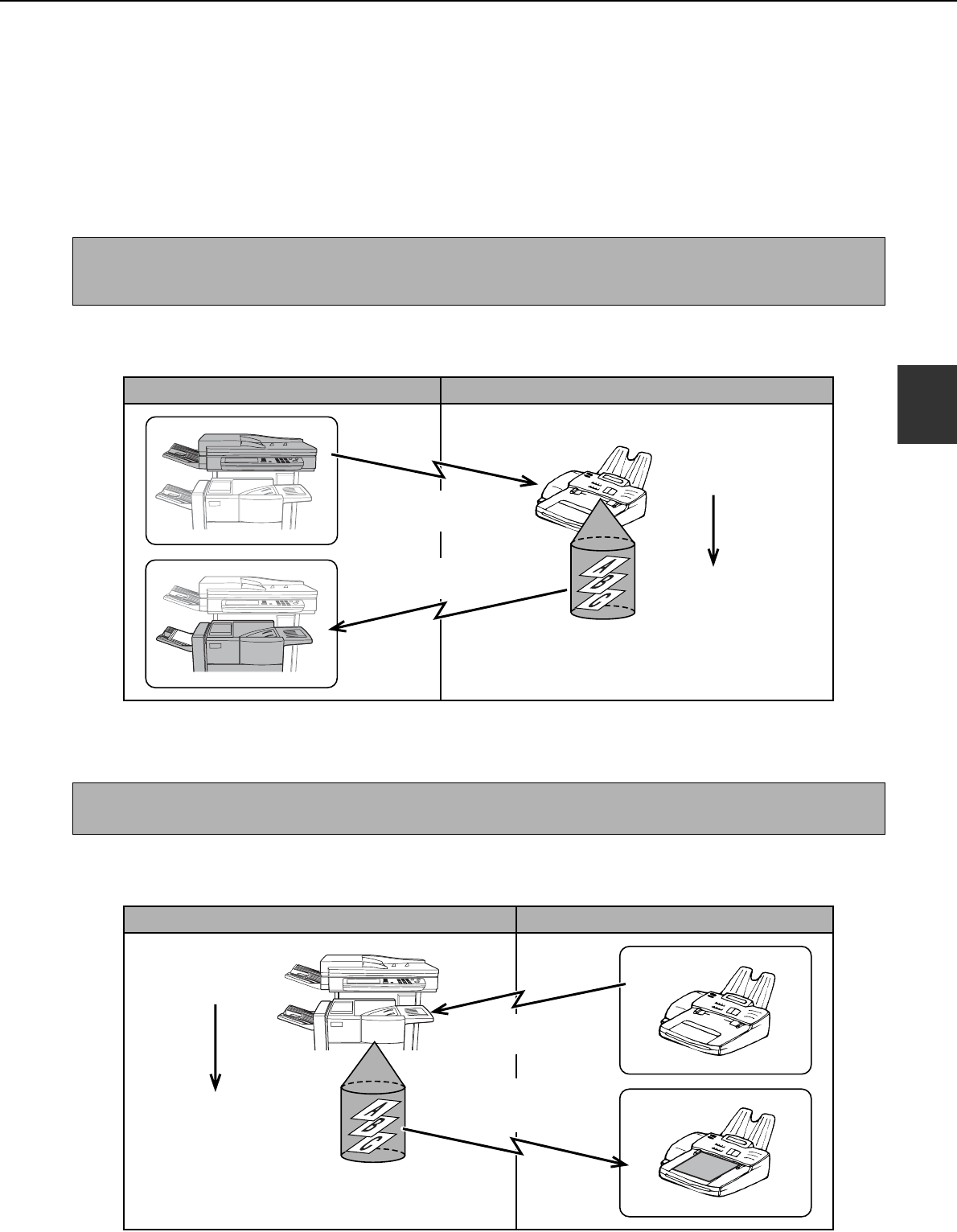 A
B
C
A
B
C