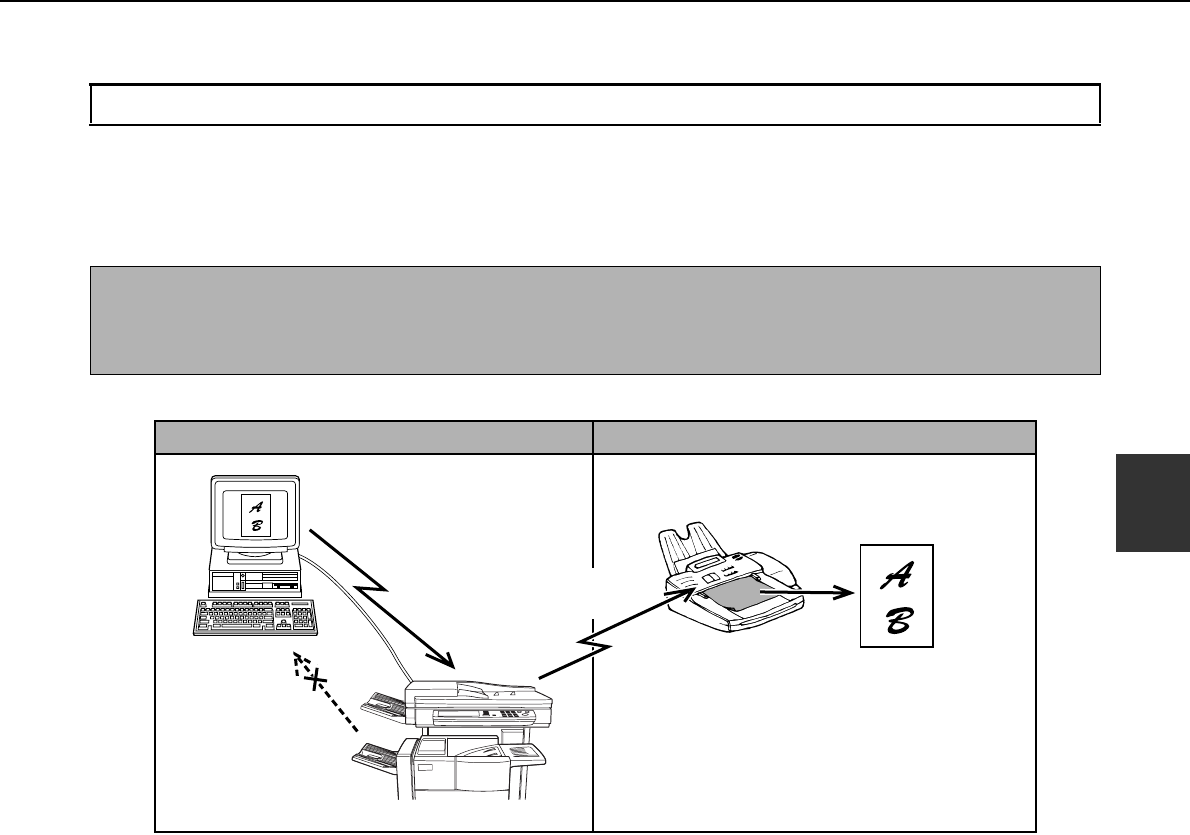 A

B

A

B