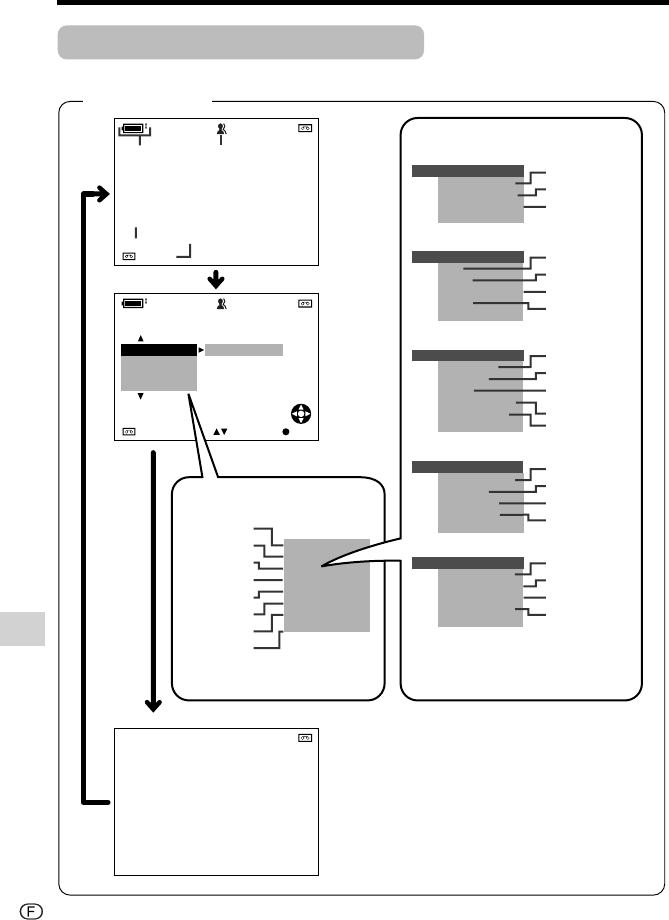 F