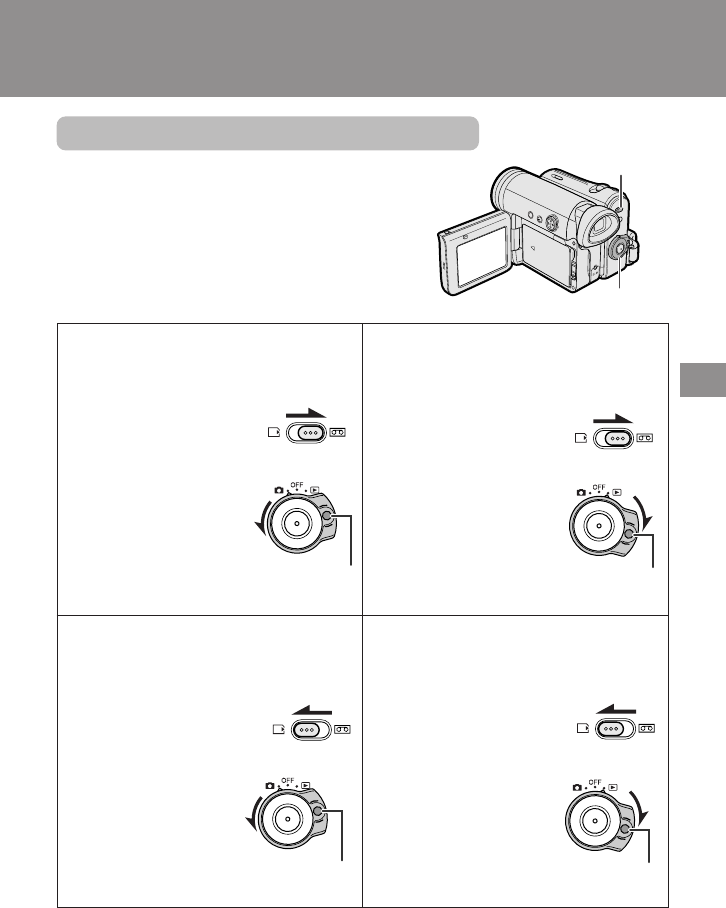 OFF

OFF

OFF

OFF