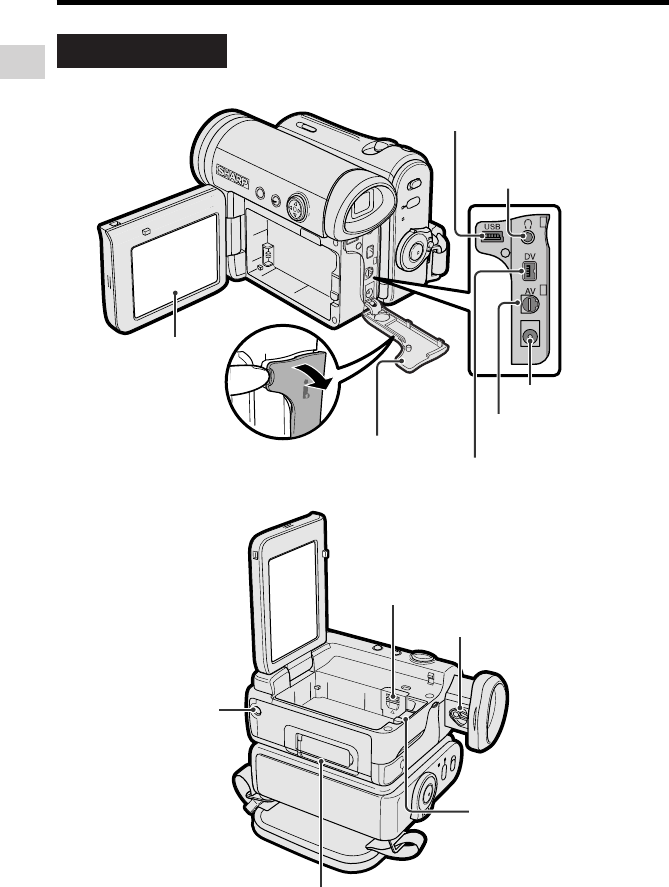 SHARP

USB

DV

AV